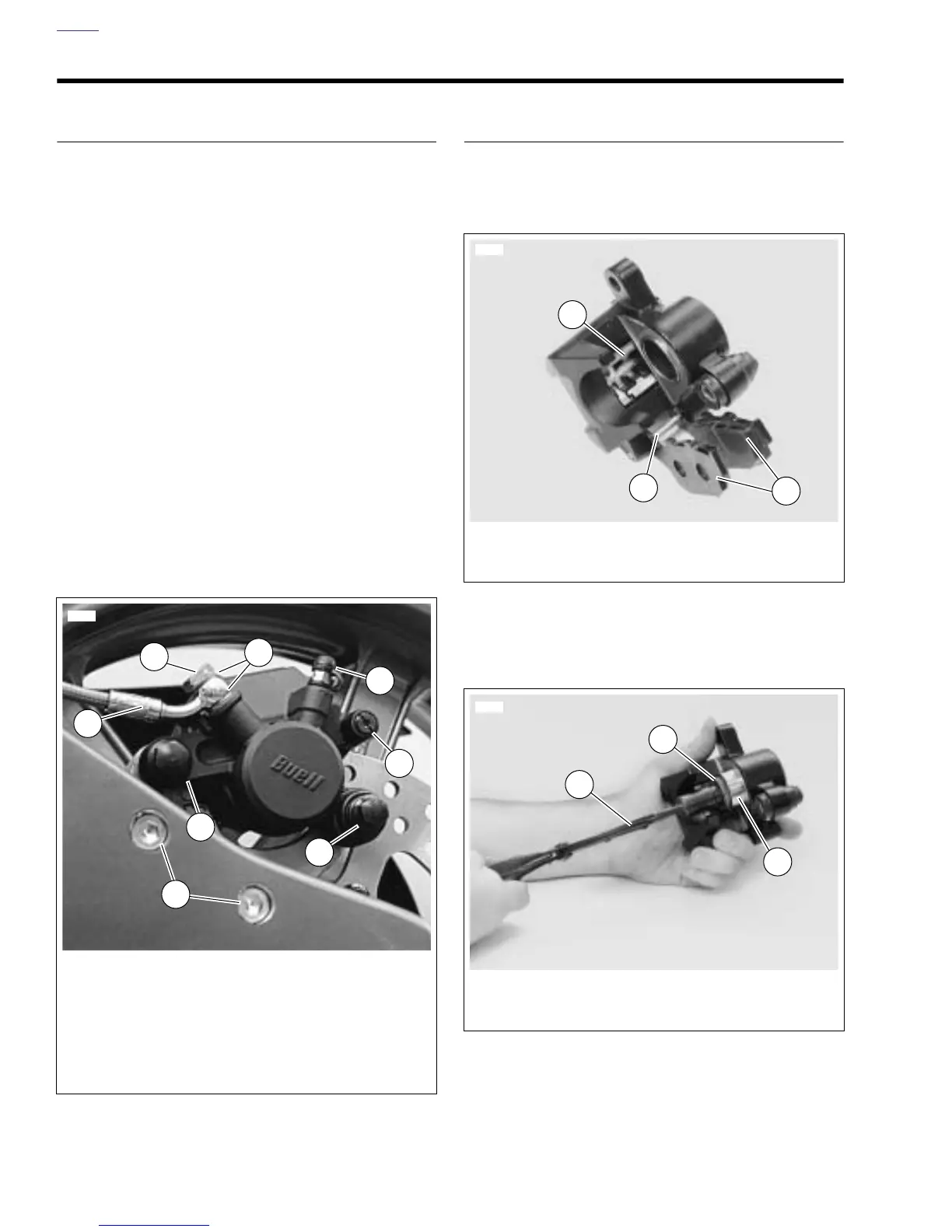 Buell