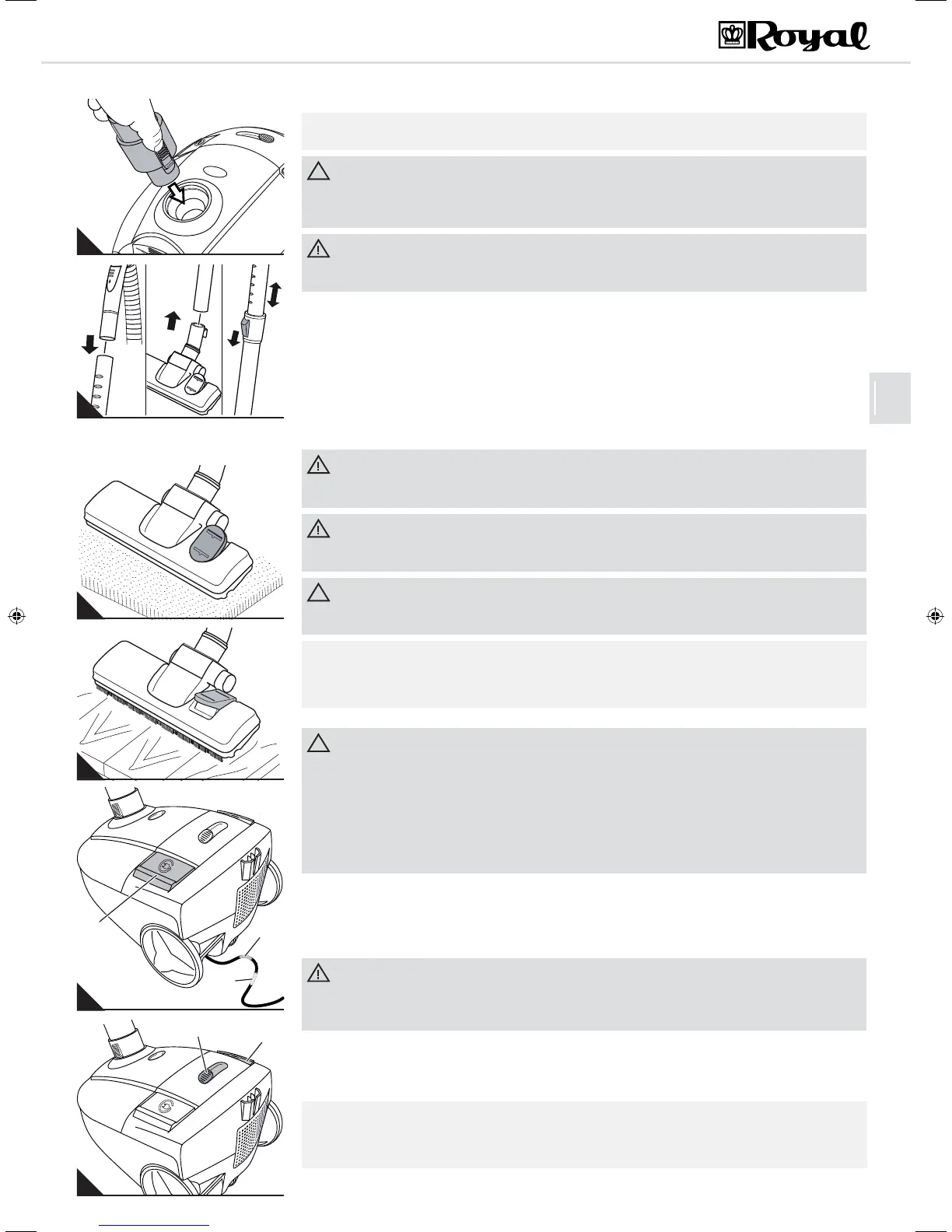 Royal