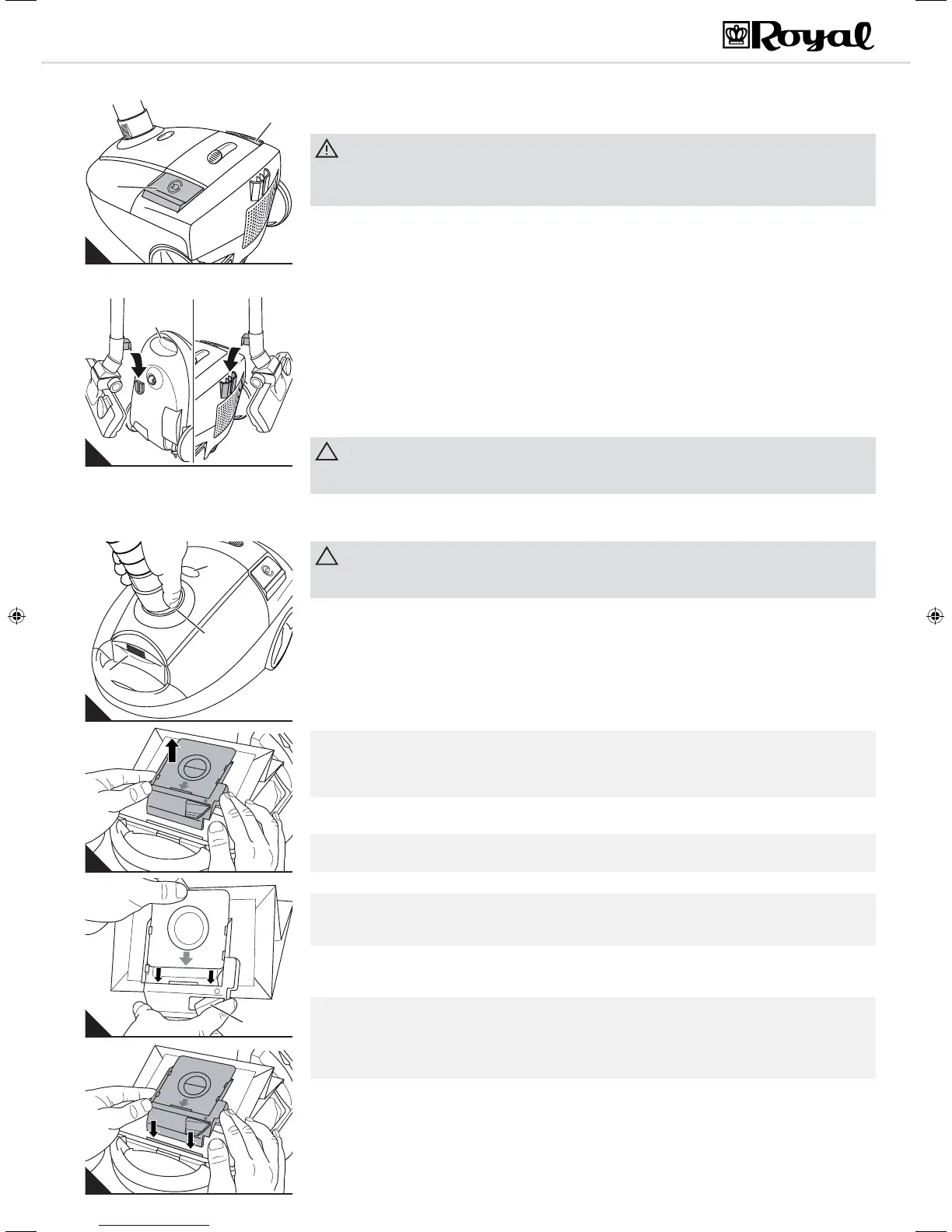 Royal