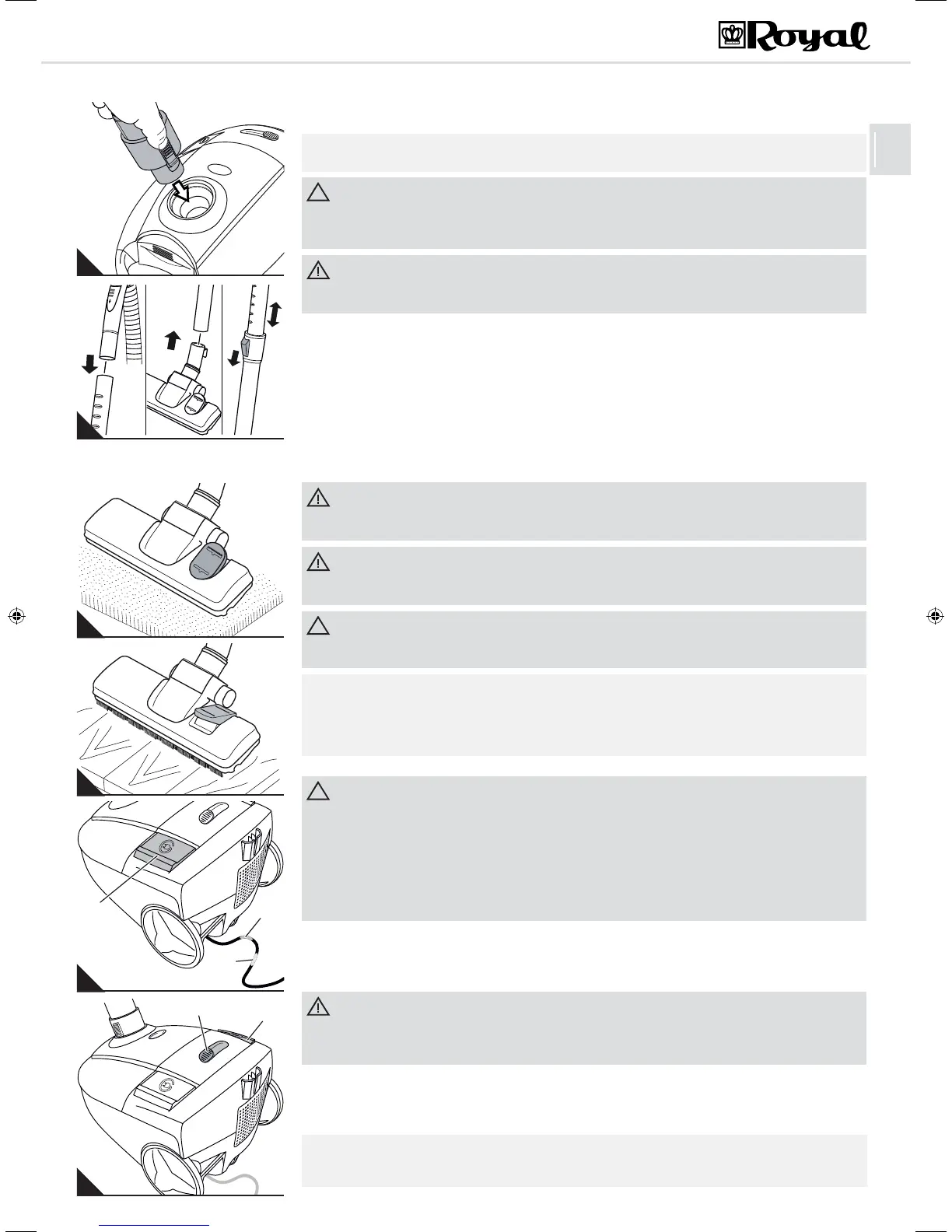 Royal