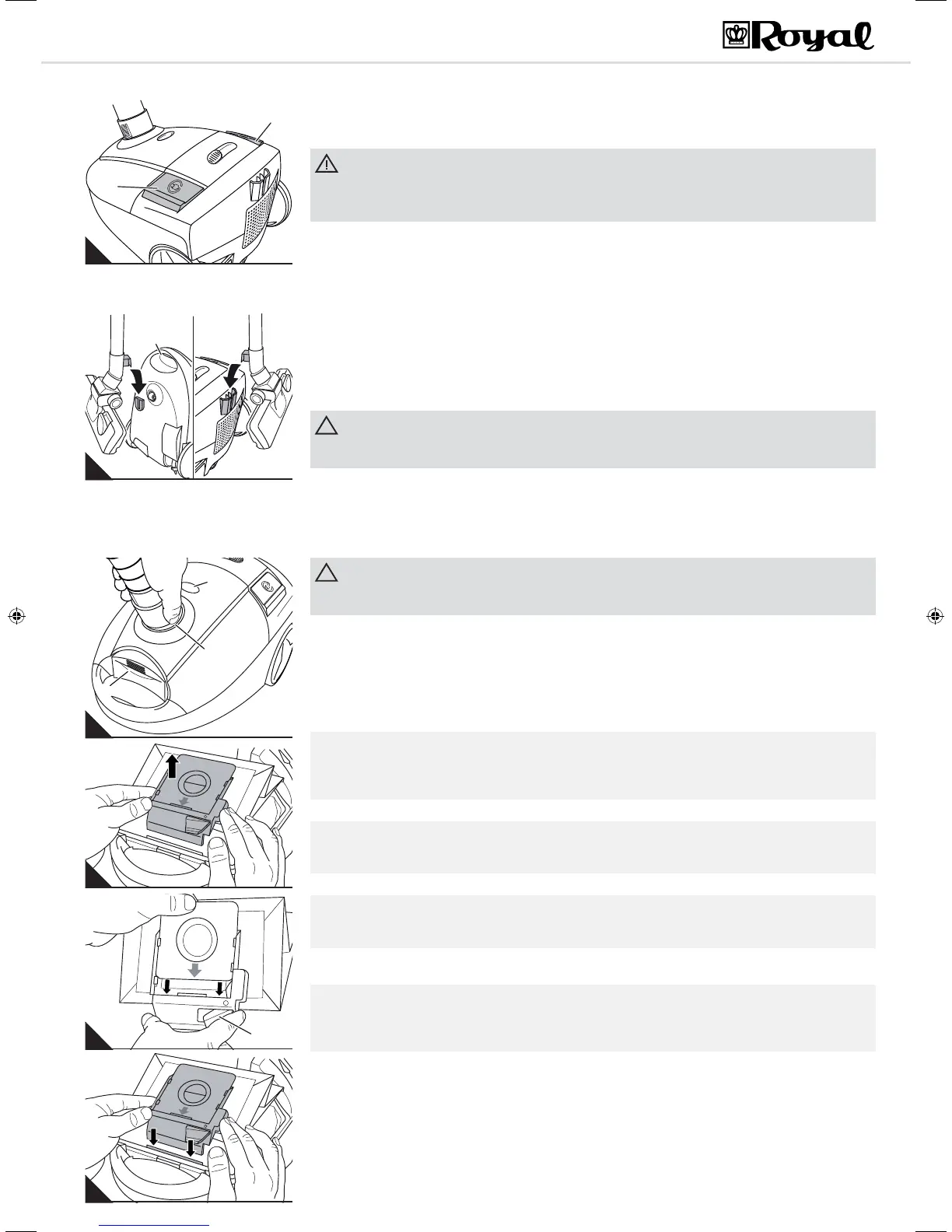 Royal