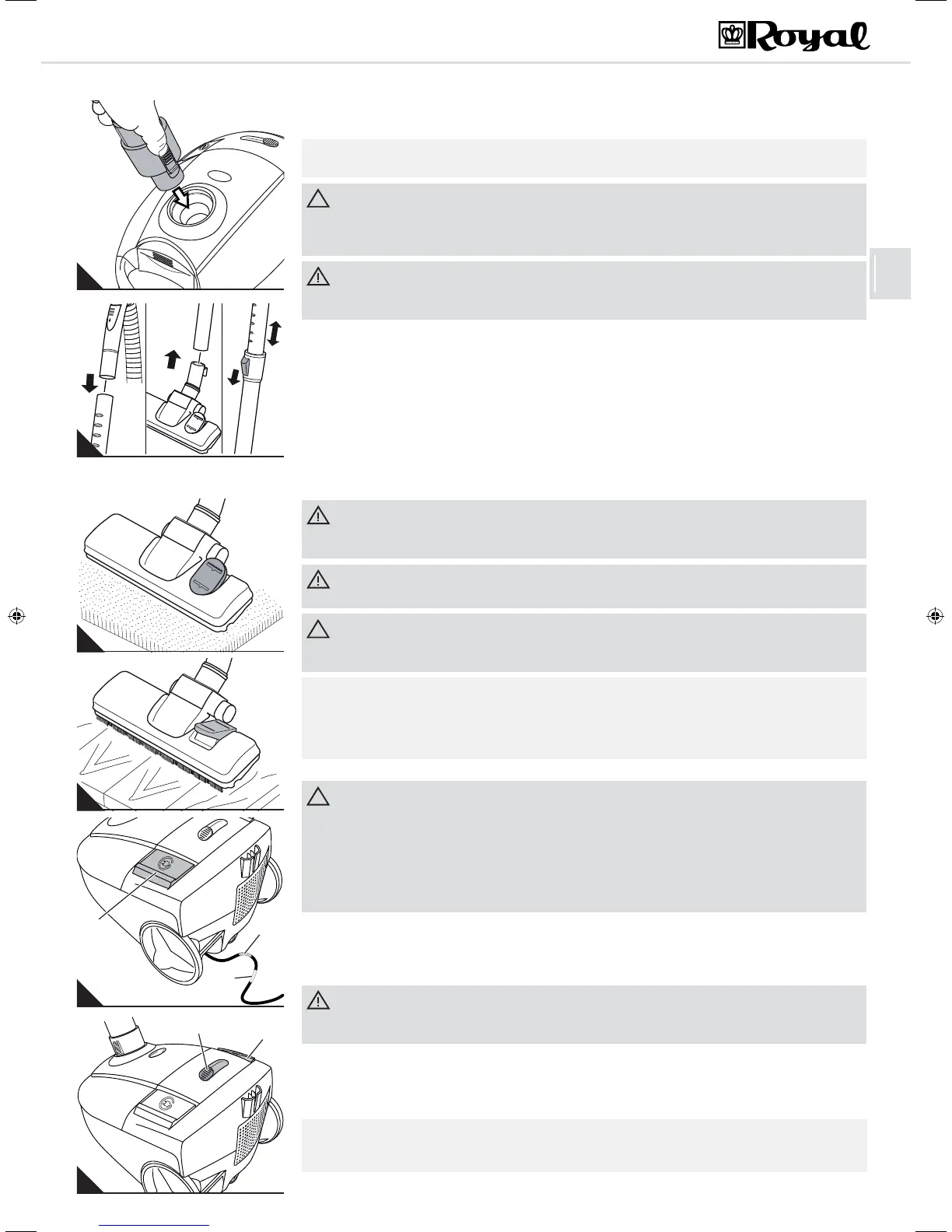 Royal