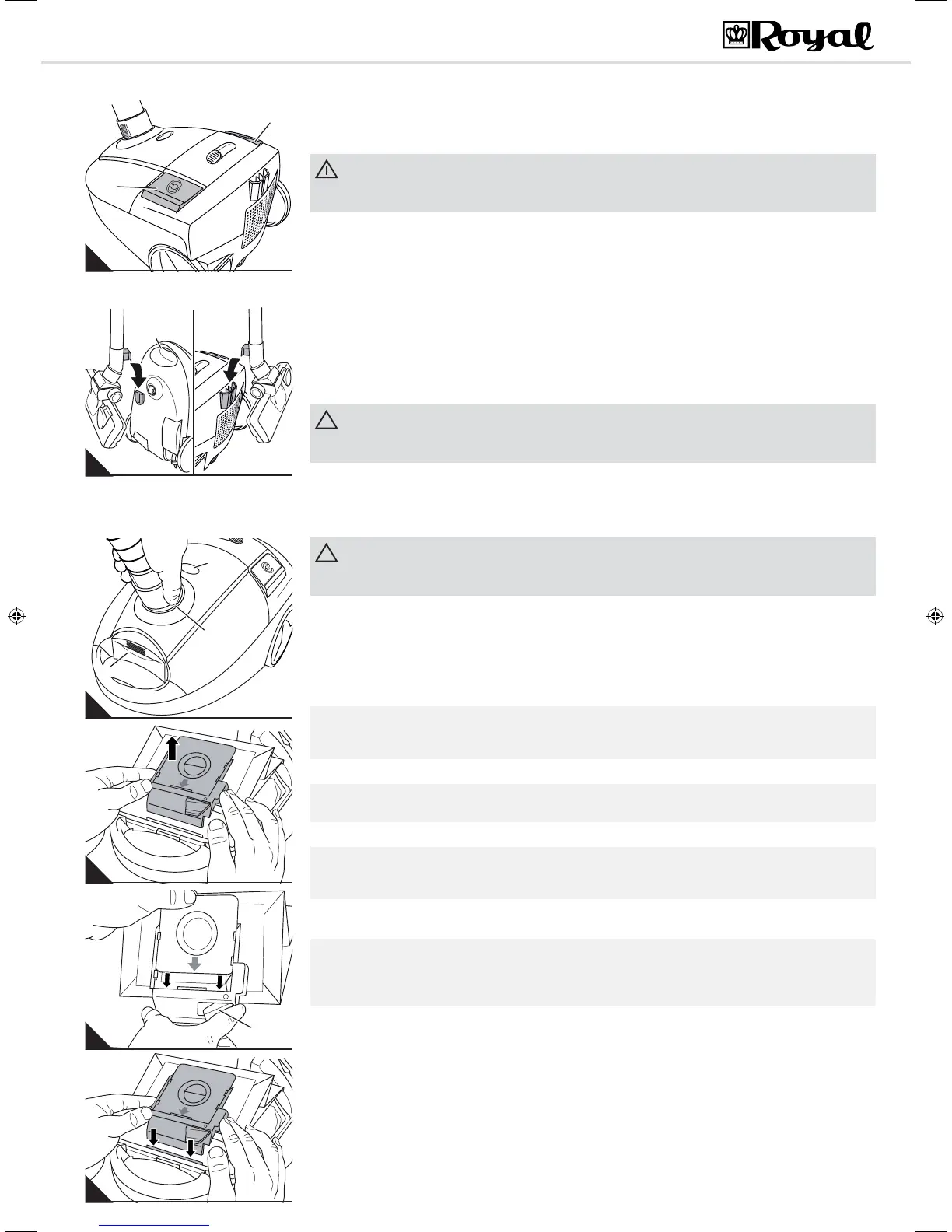 Royal