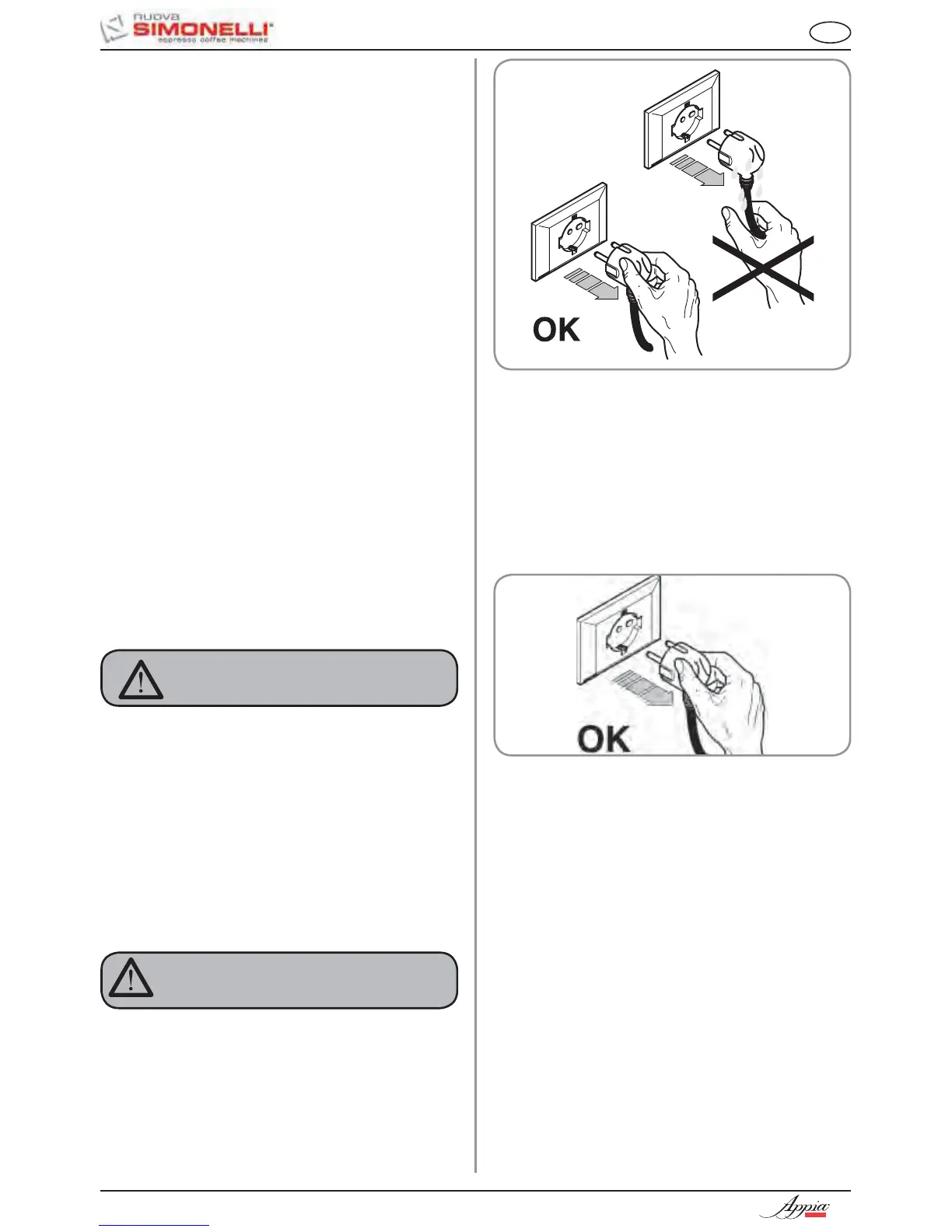 nuova SIMONELLI espresso coffee machines

OK

OK

Appia