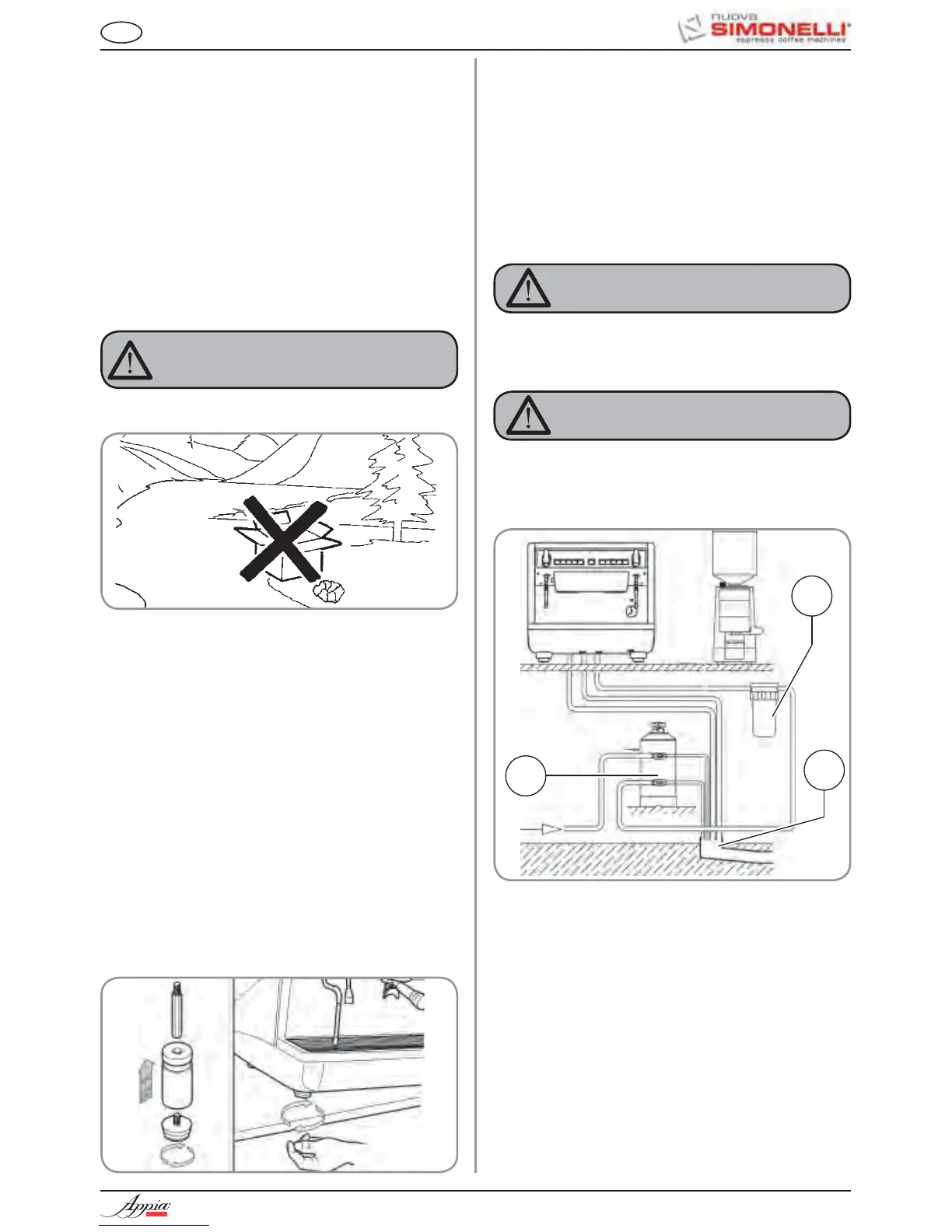 nuova
SIMONELLI
espresso coffee machines

Appia