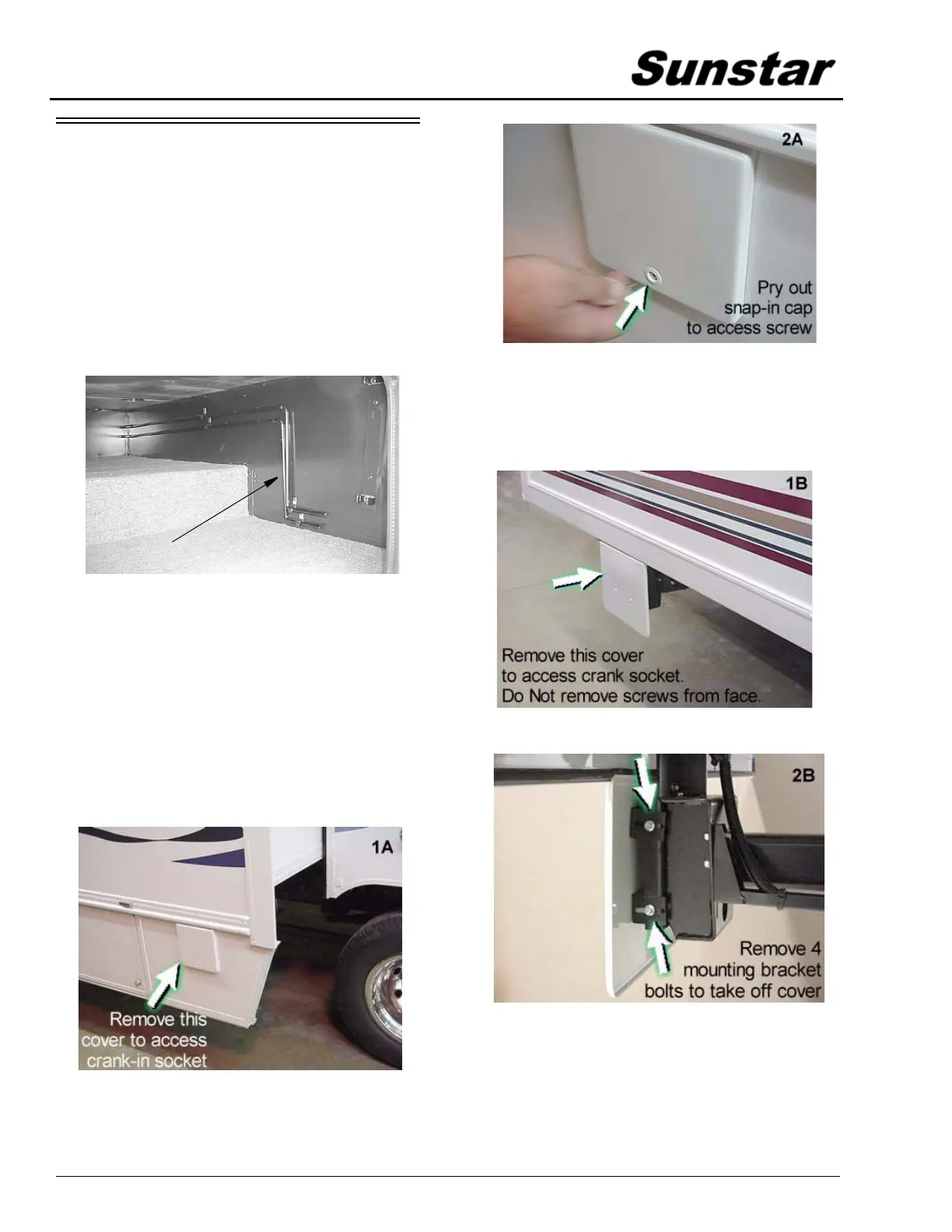 Sunstar

2A

Pry out snap-in cap to access screw

1B

Remove this cover to access crank socket. Do Not remove screws from face.

2B

Remove 4 mounting bracket bolts to take off cover

1A

Remove this cover to access crank-in socket