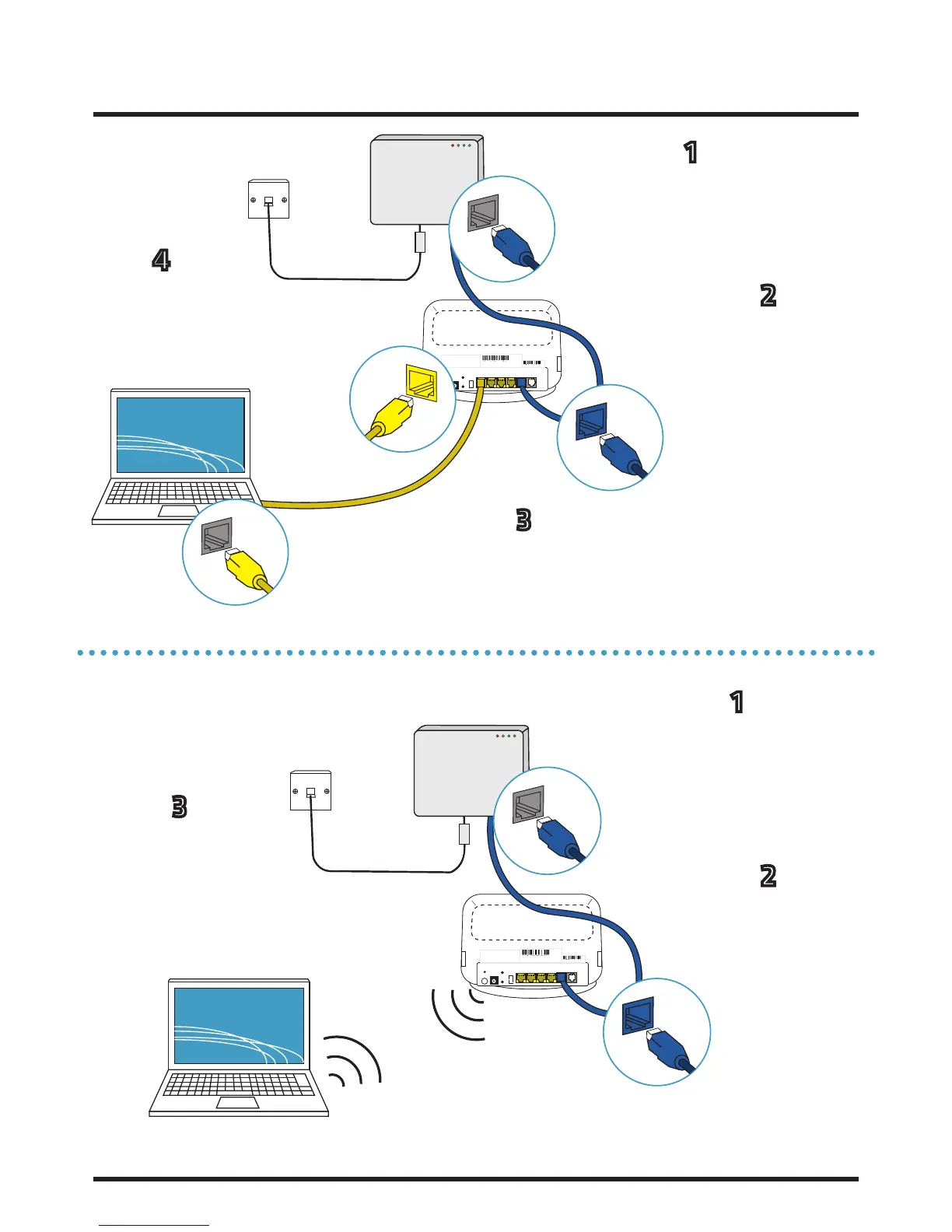 1

4

2

3

1

3

2