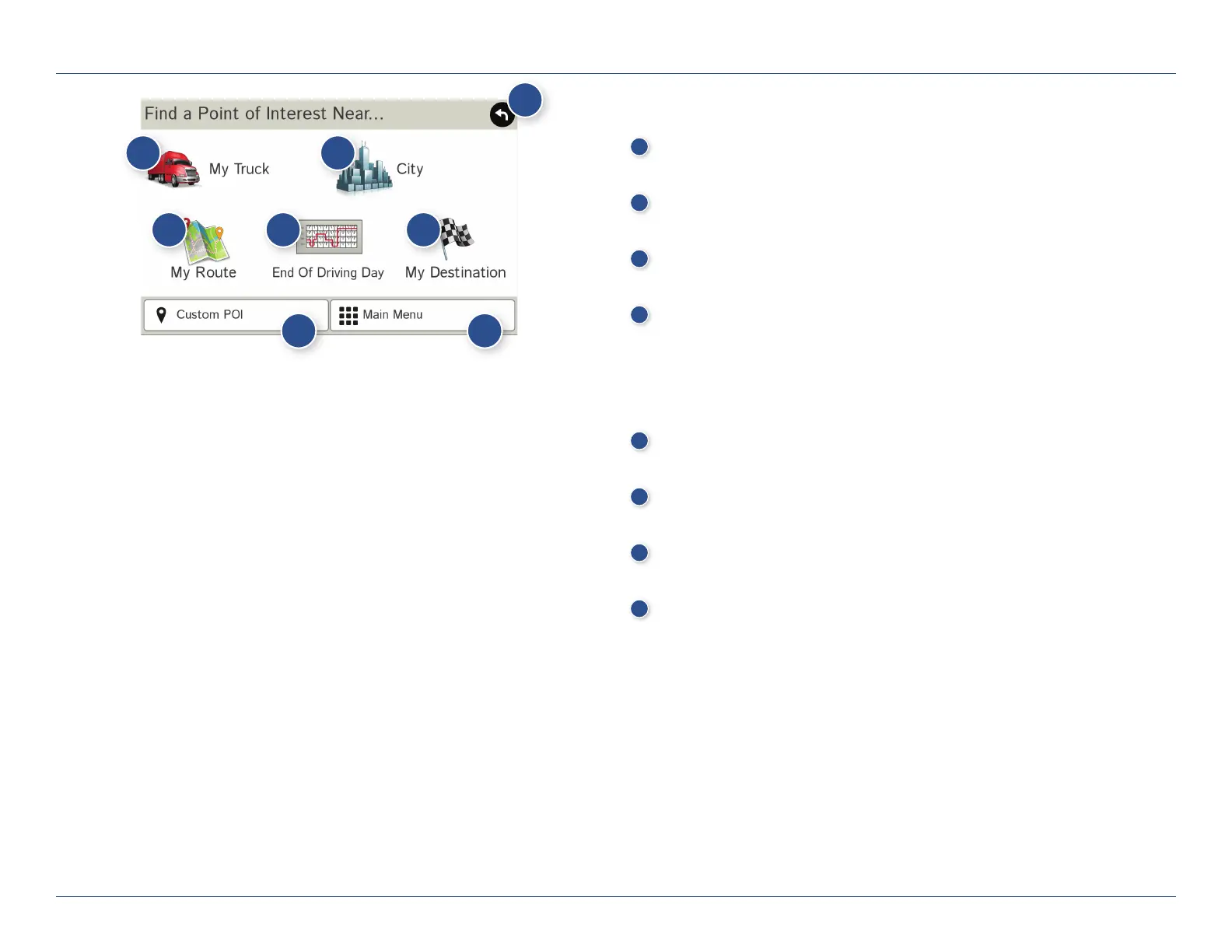 Find a Point of Interest Near...

My Truck

City

My Route

End Of Driving Day

My Destination

Custom POI

Main Menu