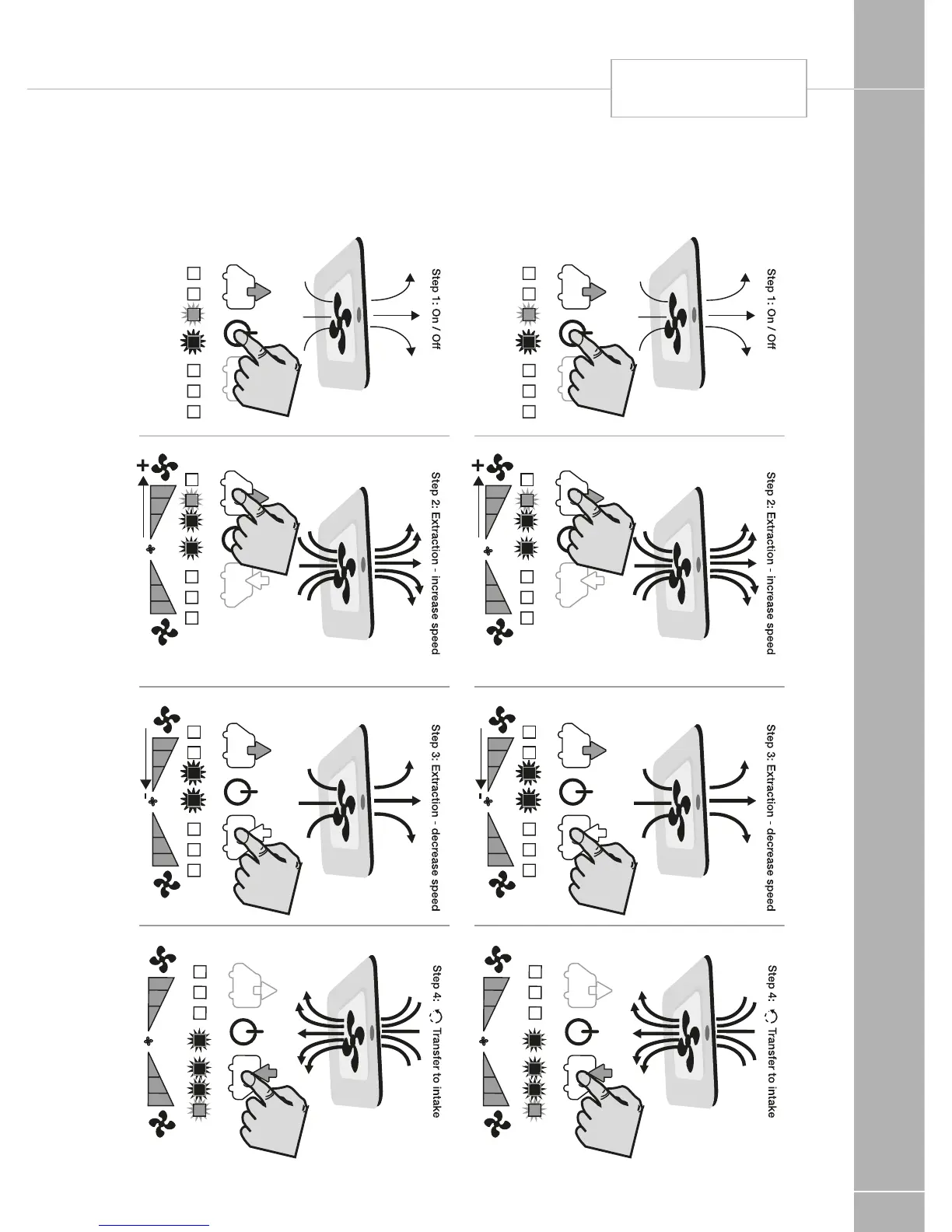 Step 1: On / Off

Step 2: Extraction - increase speed

Step 3: Extraction - decrease speed

Step 4: Transfer to intake

Step 1: On / Off

Step 2: Extraction - increase speed

Step 3: Extraction - decrease speed

Step 4: Transfer to intake