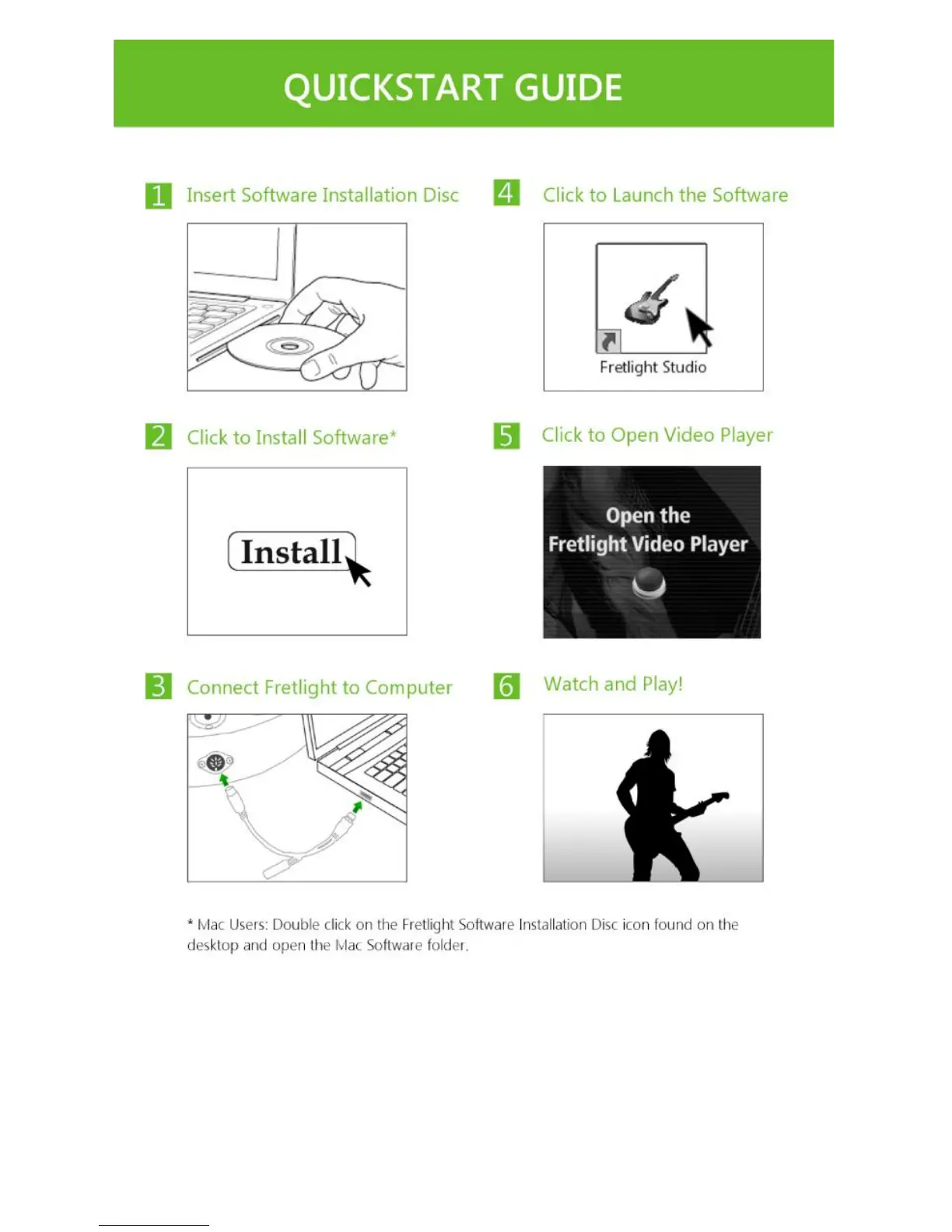 QUICKSTART GUIDE

1 Insert Software Installation Disc

2 Click to Install Software*

Install

3 Connect Fretlight to Computer

4 Click to Launch the Software

Fretlight Studio

5 Click to Open Video Player

Open the Fretlight Video Player

6 Watch and Play!

* Mac Users: Double click on the Fretlight Software Installation Disc icon found on the desktop and open the Mac Software folder.