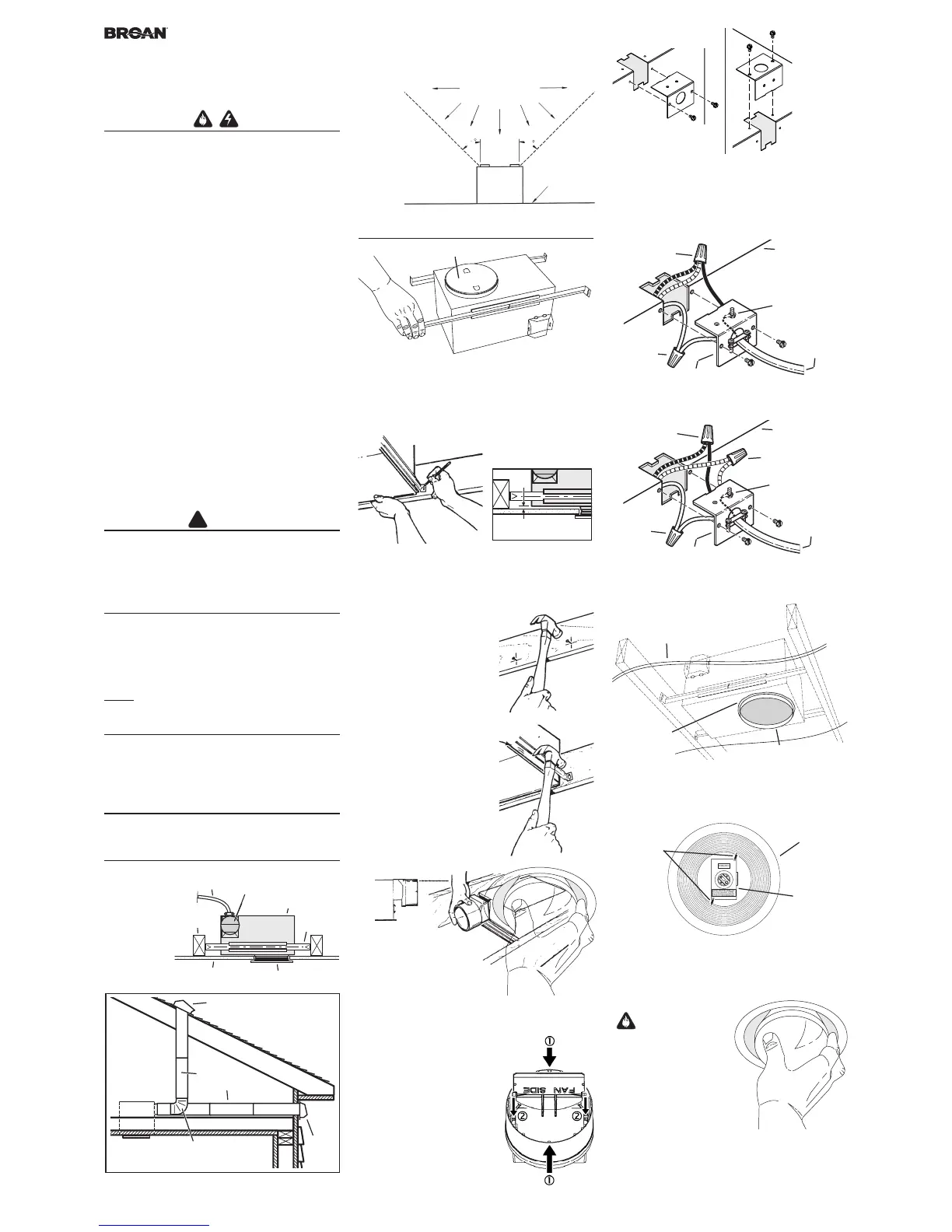 BROAN

FAN SIDE

①

②

②

①