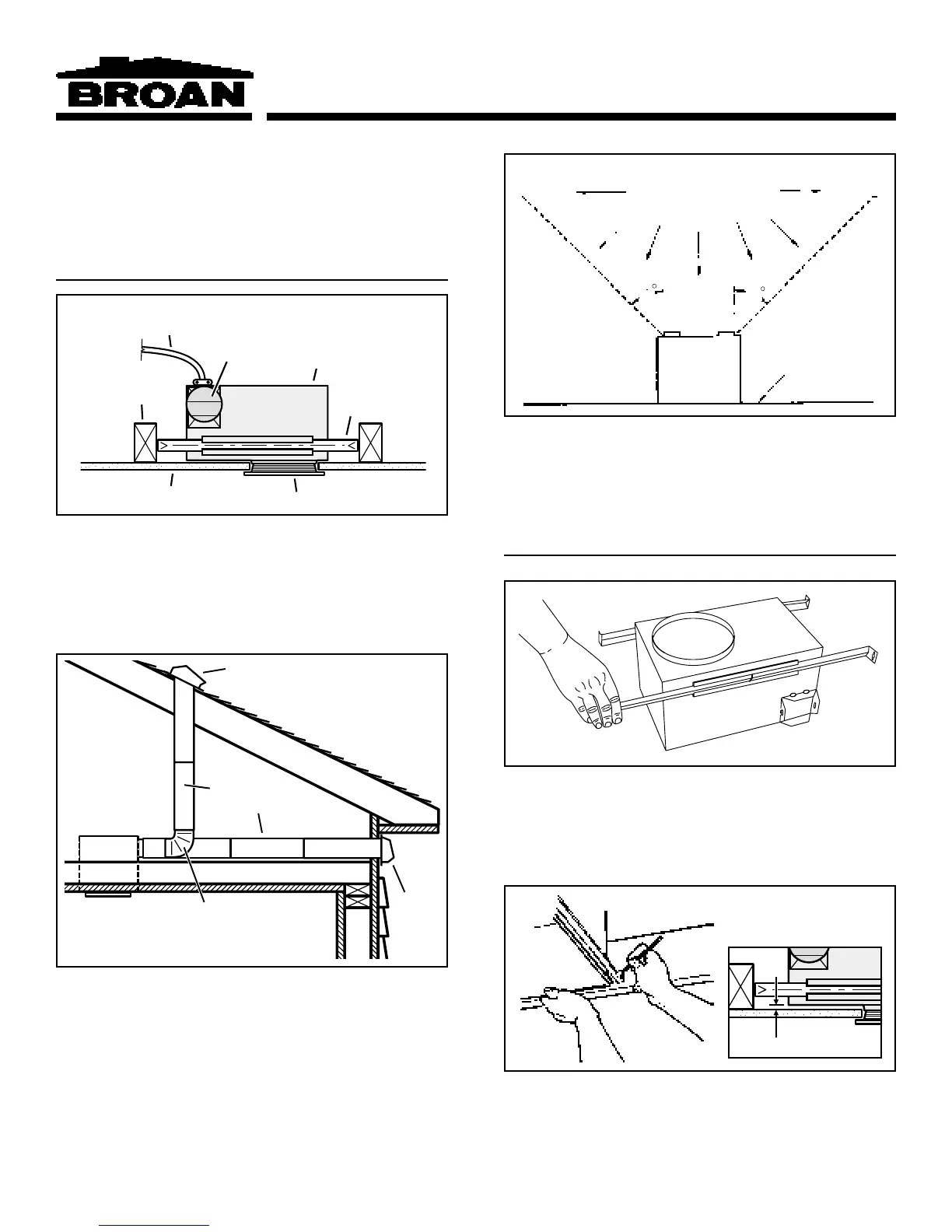 BROAN