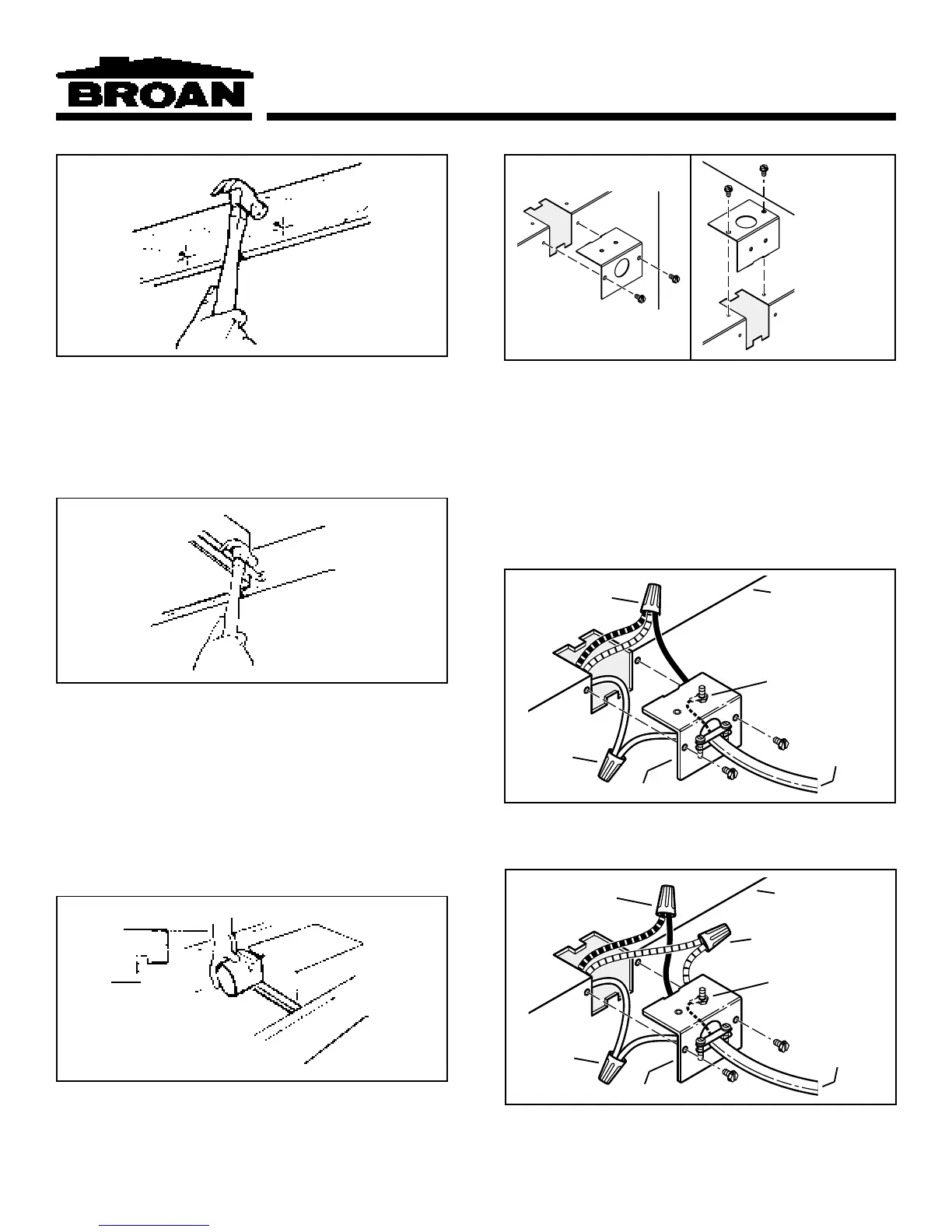 BROAN