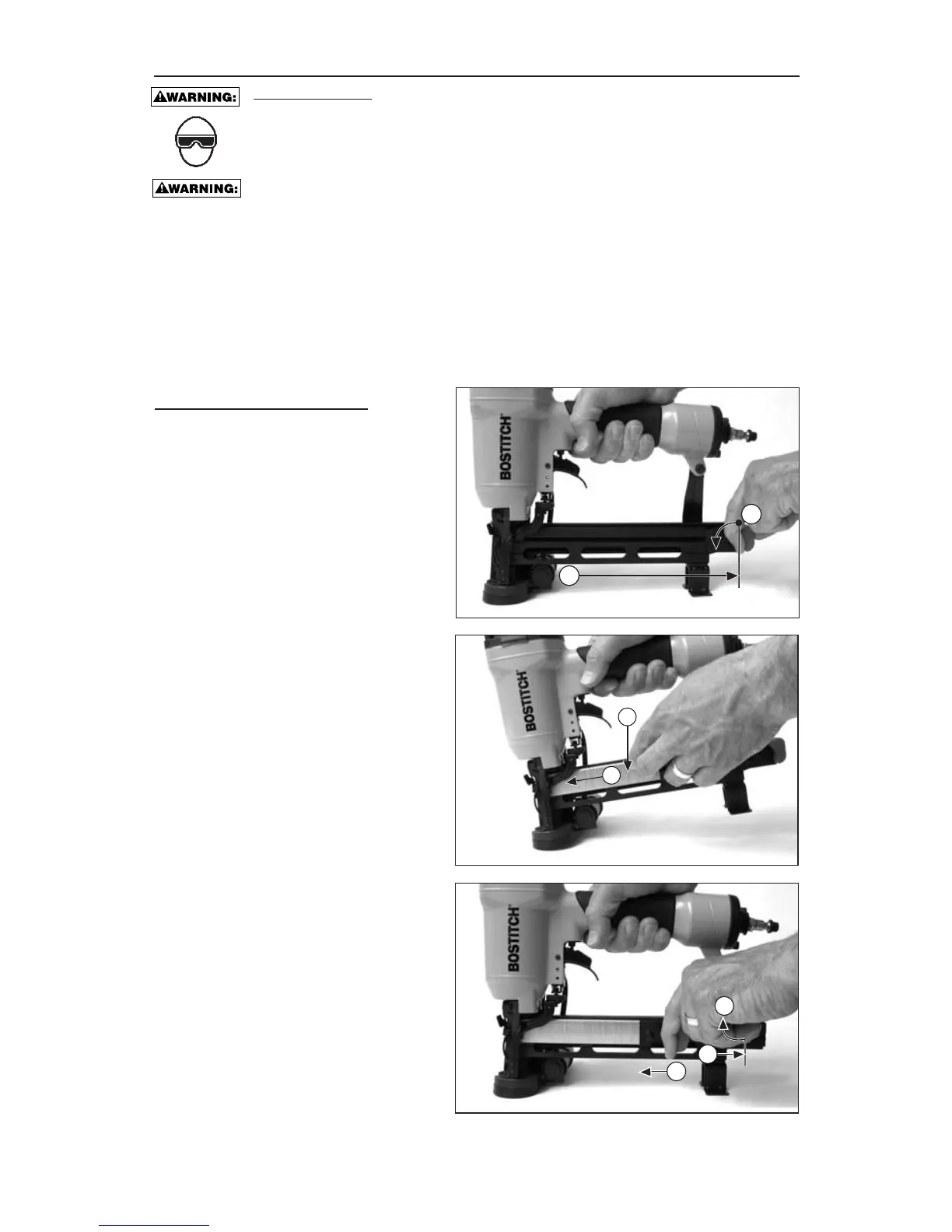 ⚠WARNING:

⚠WARNING:

BOSTITCH

BOSTITCH

BOSTITCH