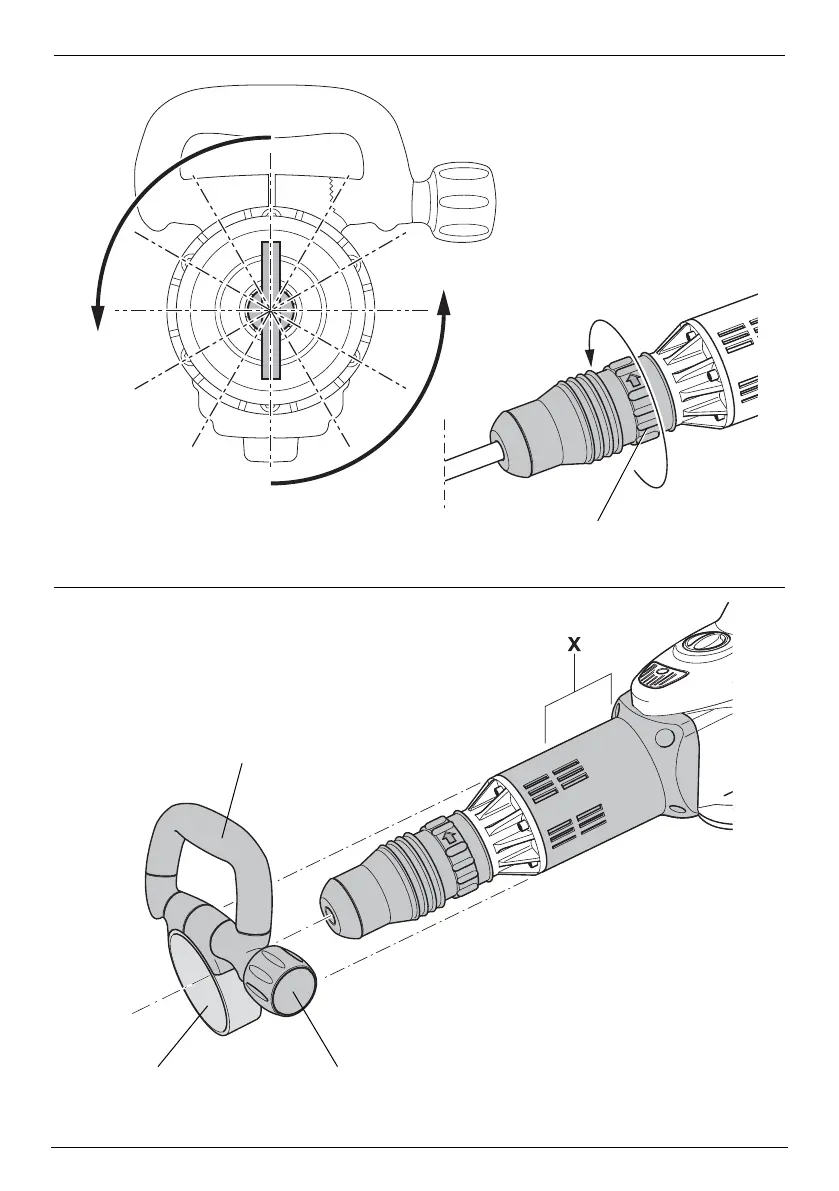 X