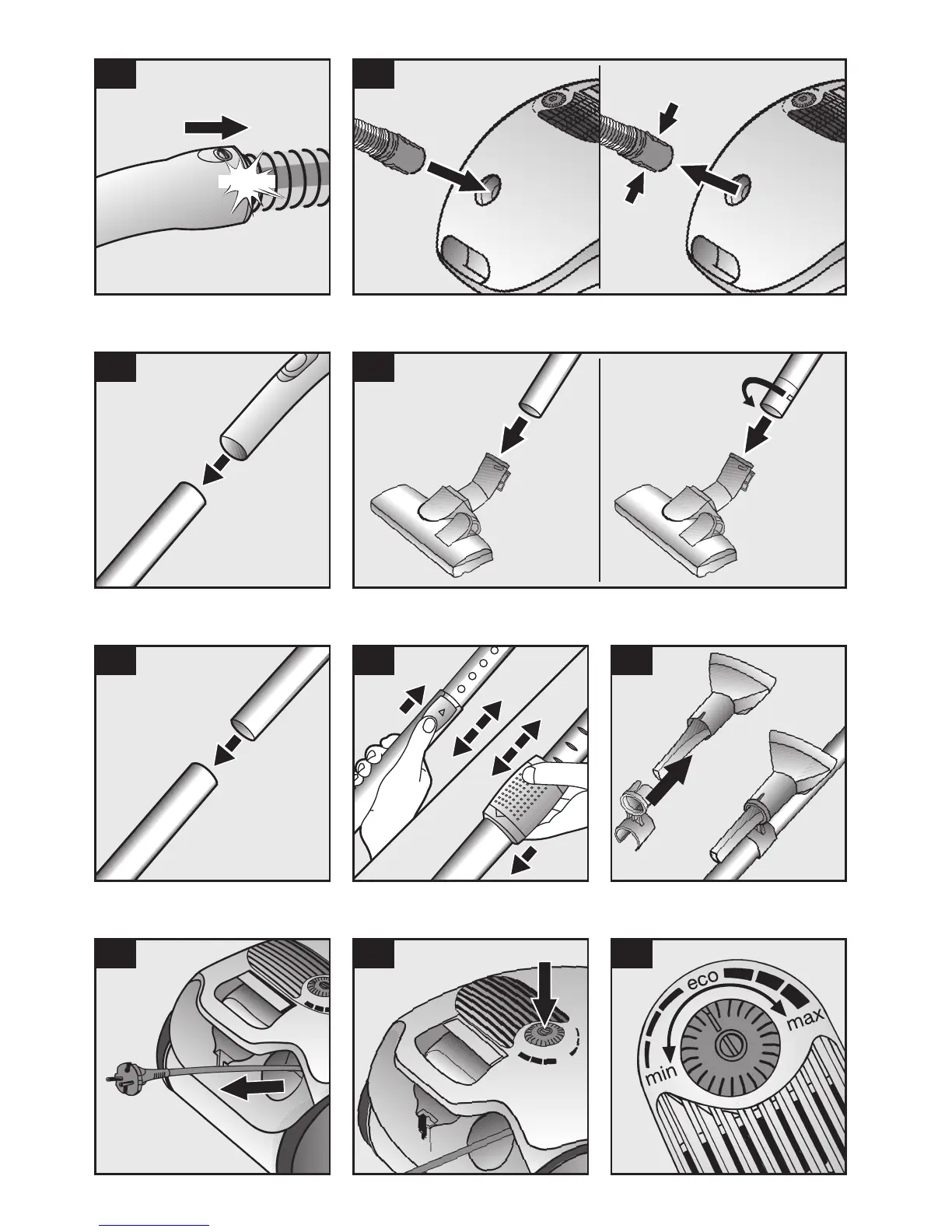 eco
max
min