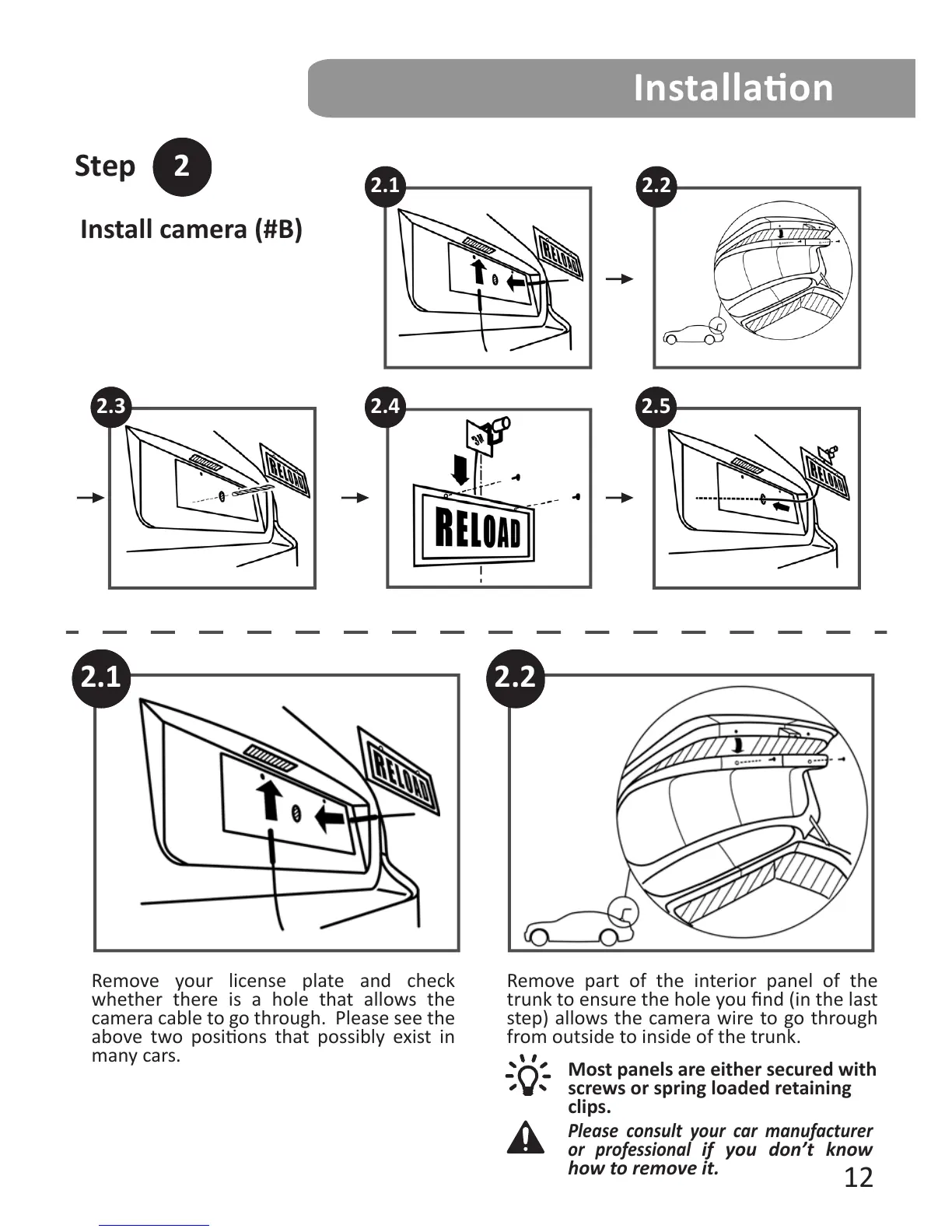 Installation

Step 2

Install camera (#B)

2.1

RELOAD

2.2

2.3

RELOAD

2.4

3M

RELOAD

2.5

RELOAD

2.1

RELOAD

2.2

Remove your license plate and check whether there is a hole that allows the camera cable to go through. Please see the above two positions that possibly exist in many cars.

Remove part of the interior panel of the trunk to ensure the hole you find (in the last step) allows the camera wire to go through from outside to inside of the trunk.

Most panels are either secured with screws or spring loaded retaining clips.

Please consult your car manufacturer or professional if you don't know how to remove it.

12