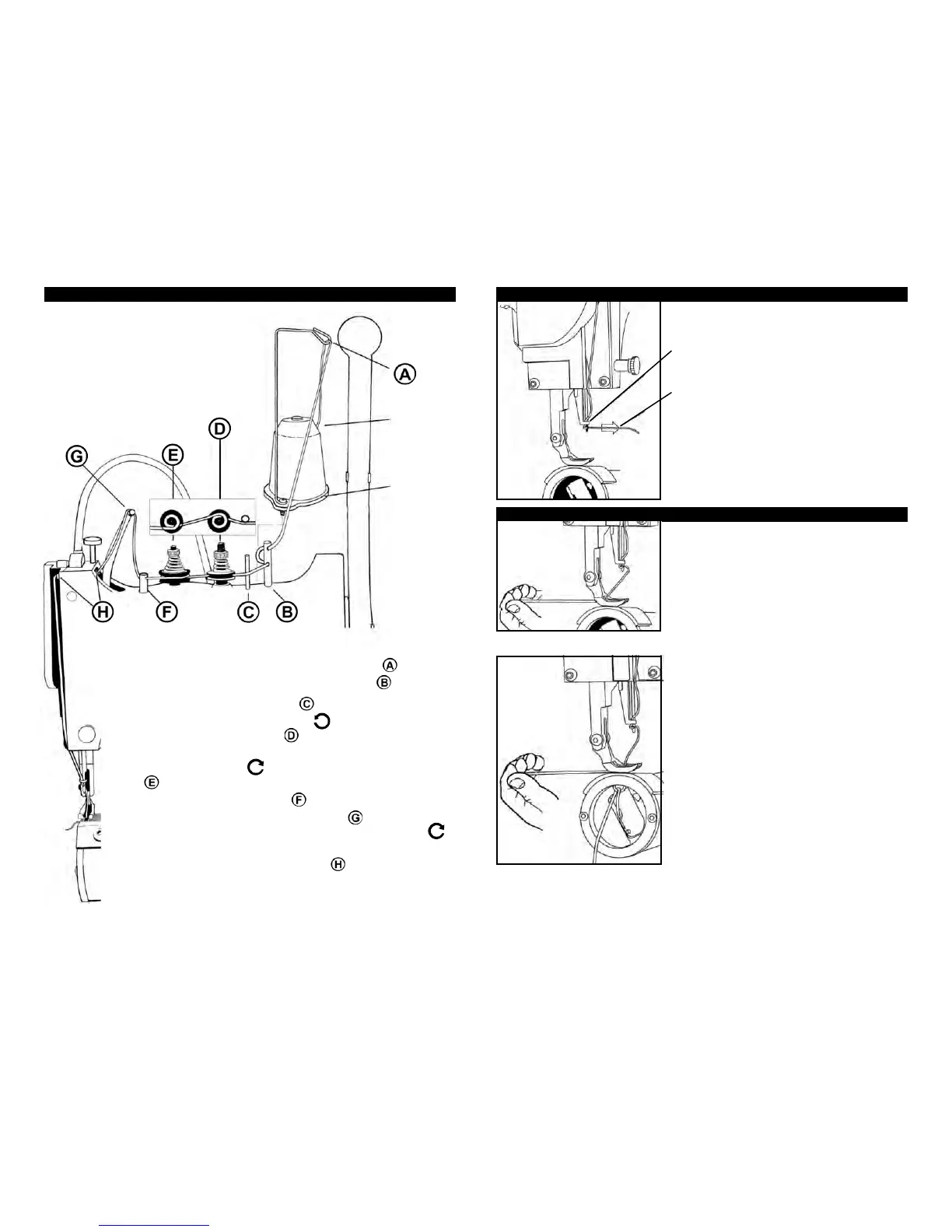 A

D

G

E

H

F

C

B

A

B

C

D

E

F

G

H