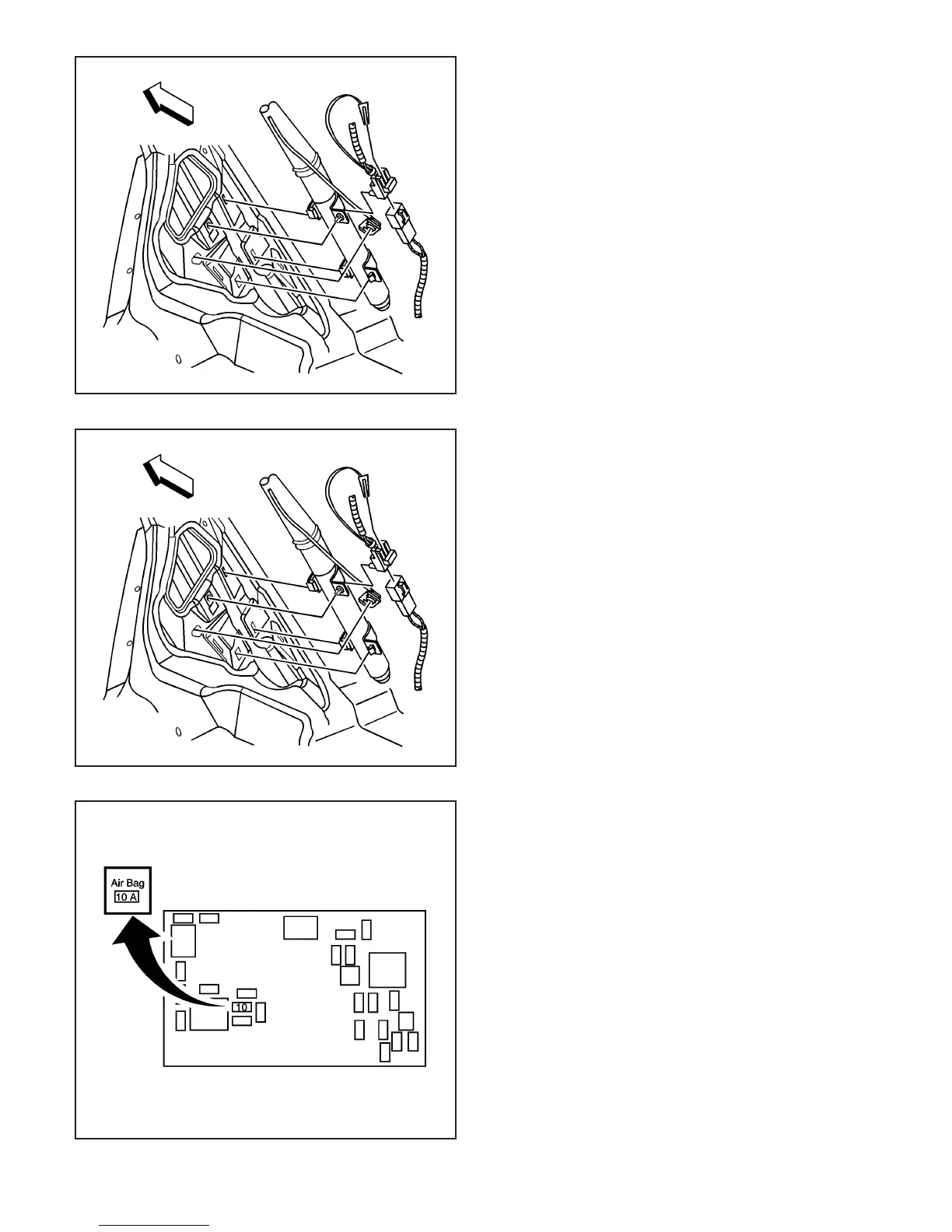 Air Bag
10 A

10