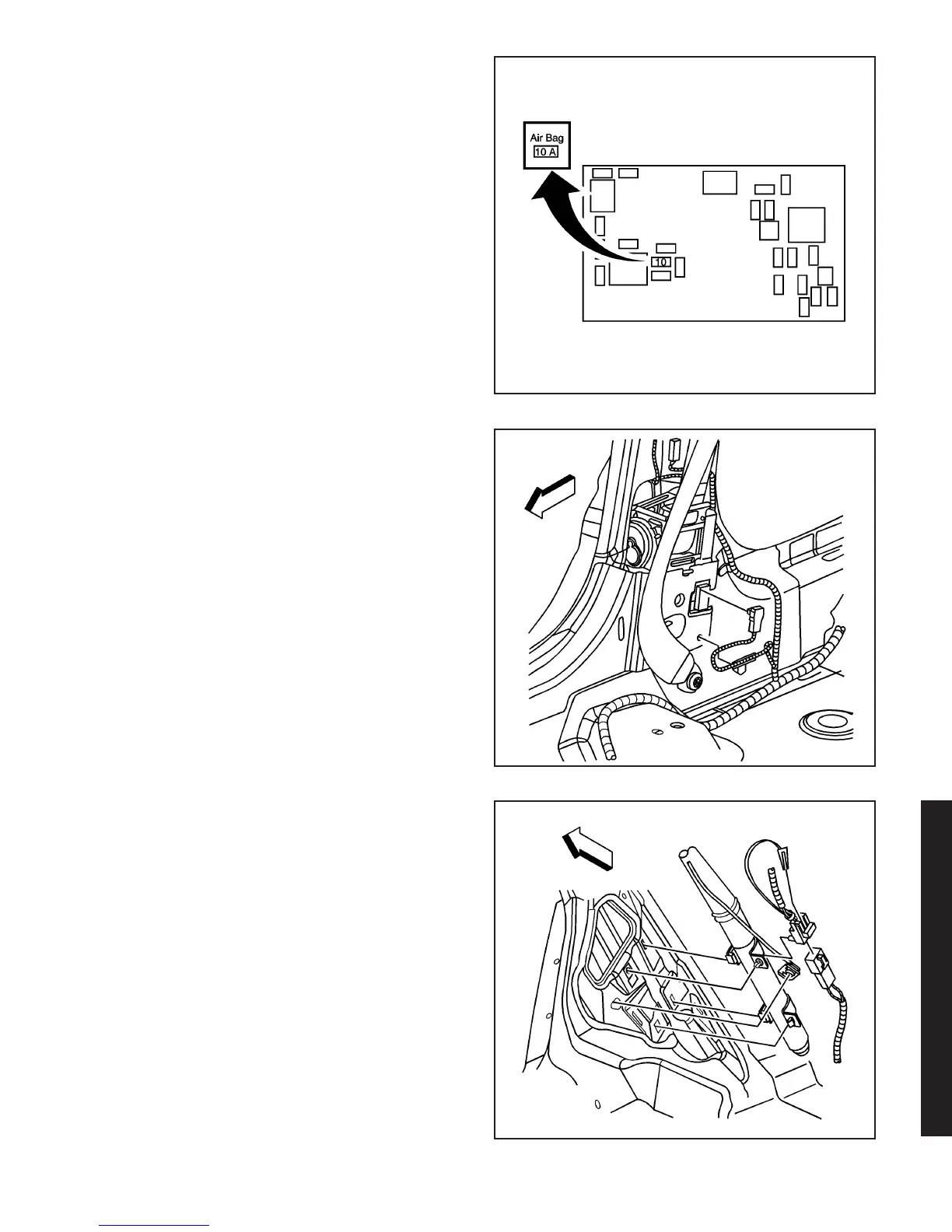 Air Bag
10 A

10