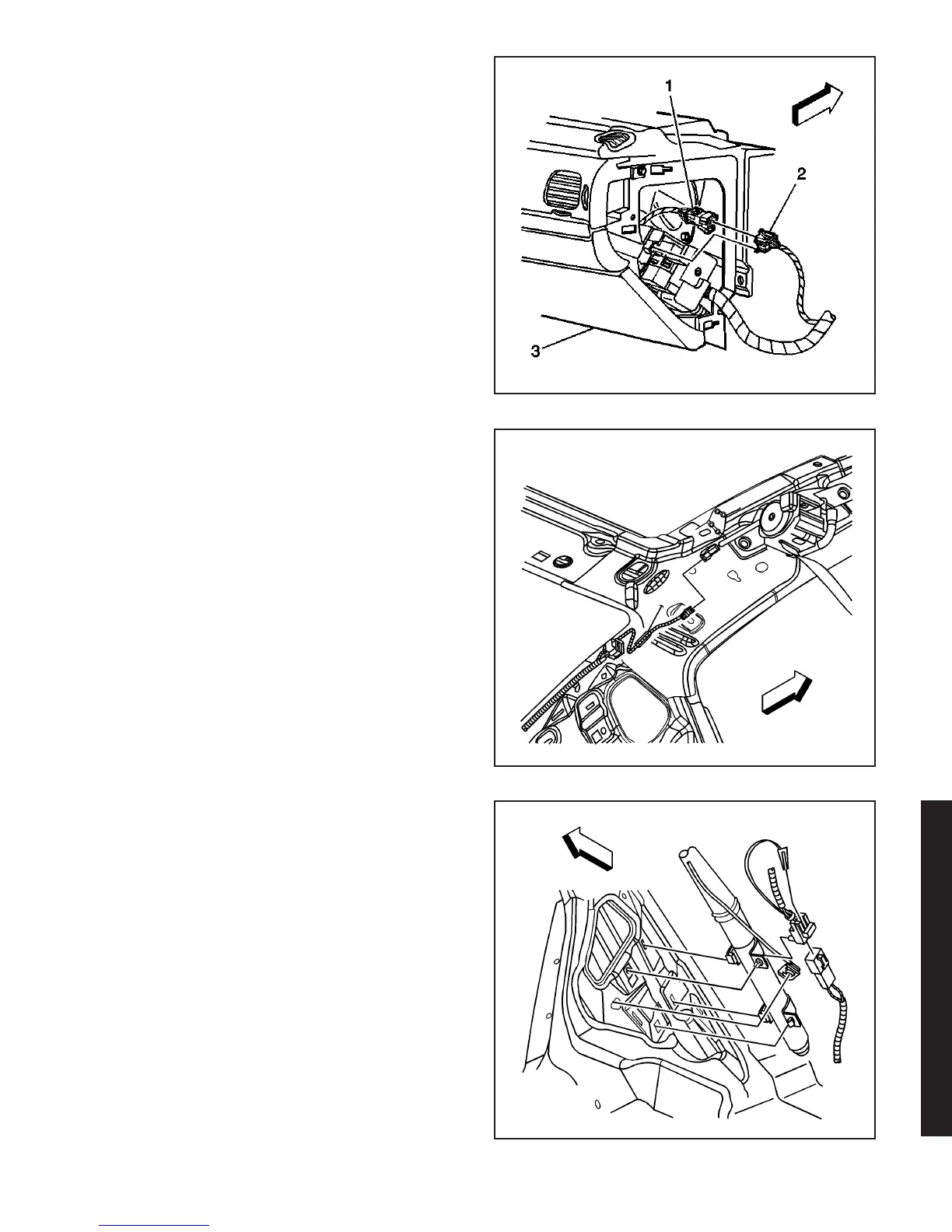 1

2

3