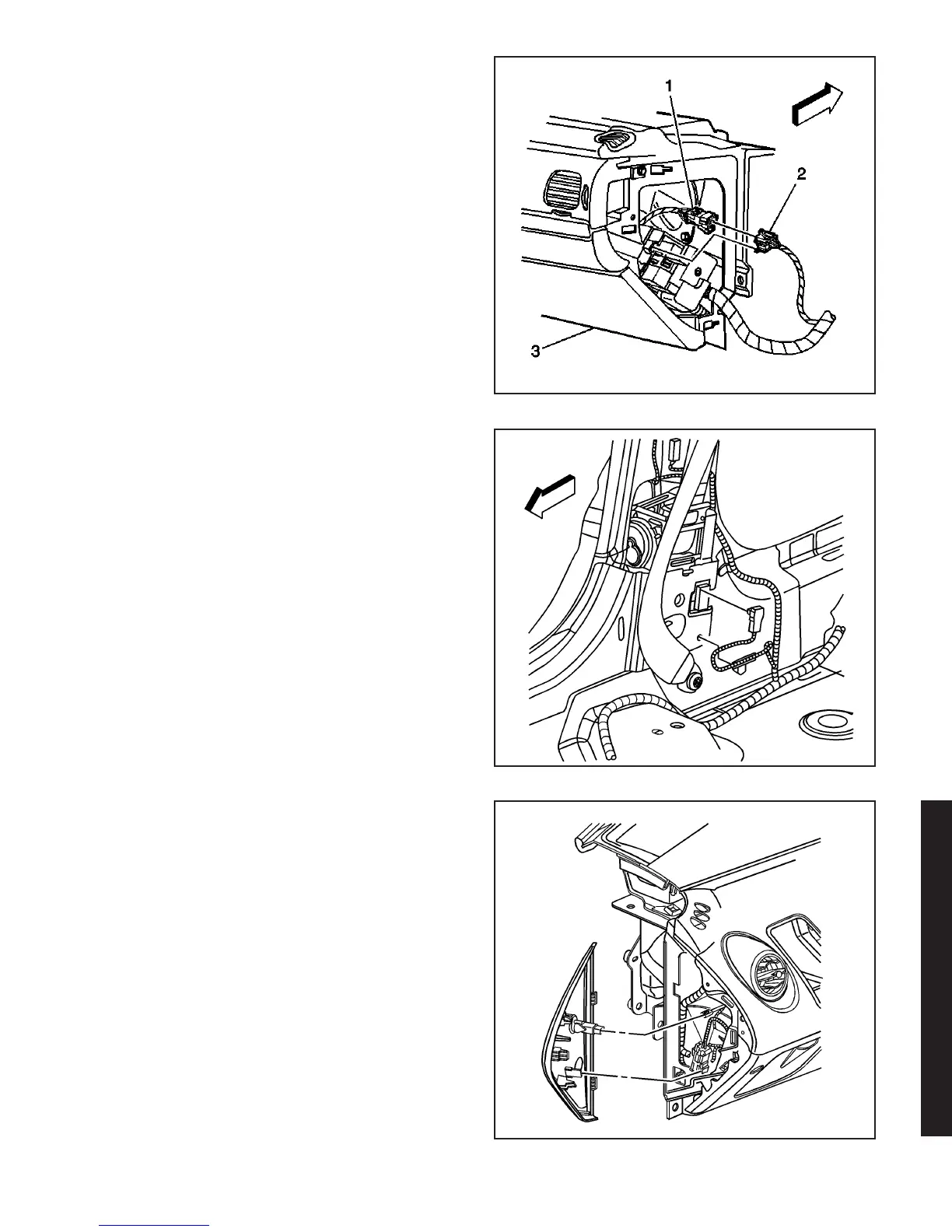 1

2

3