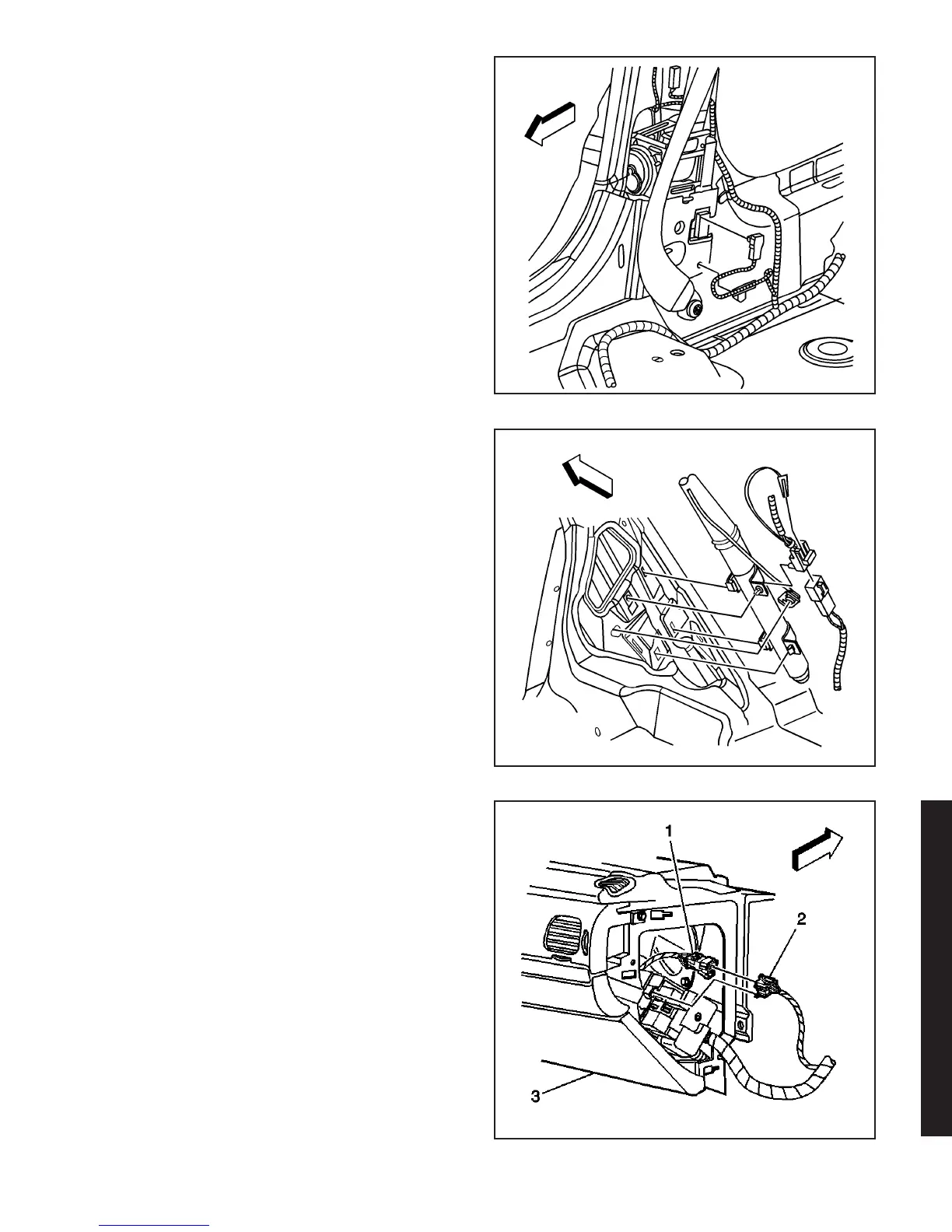 1

2

3