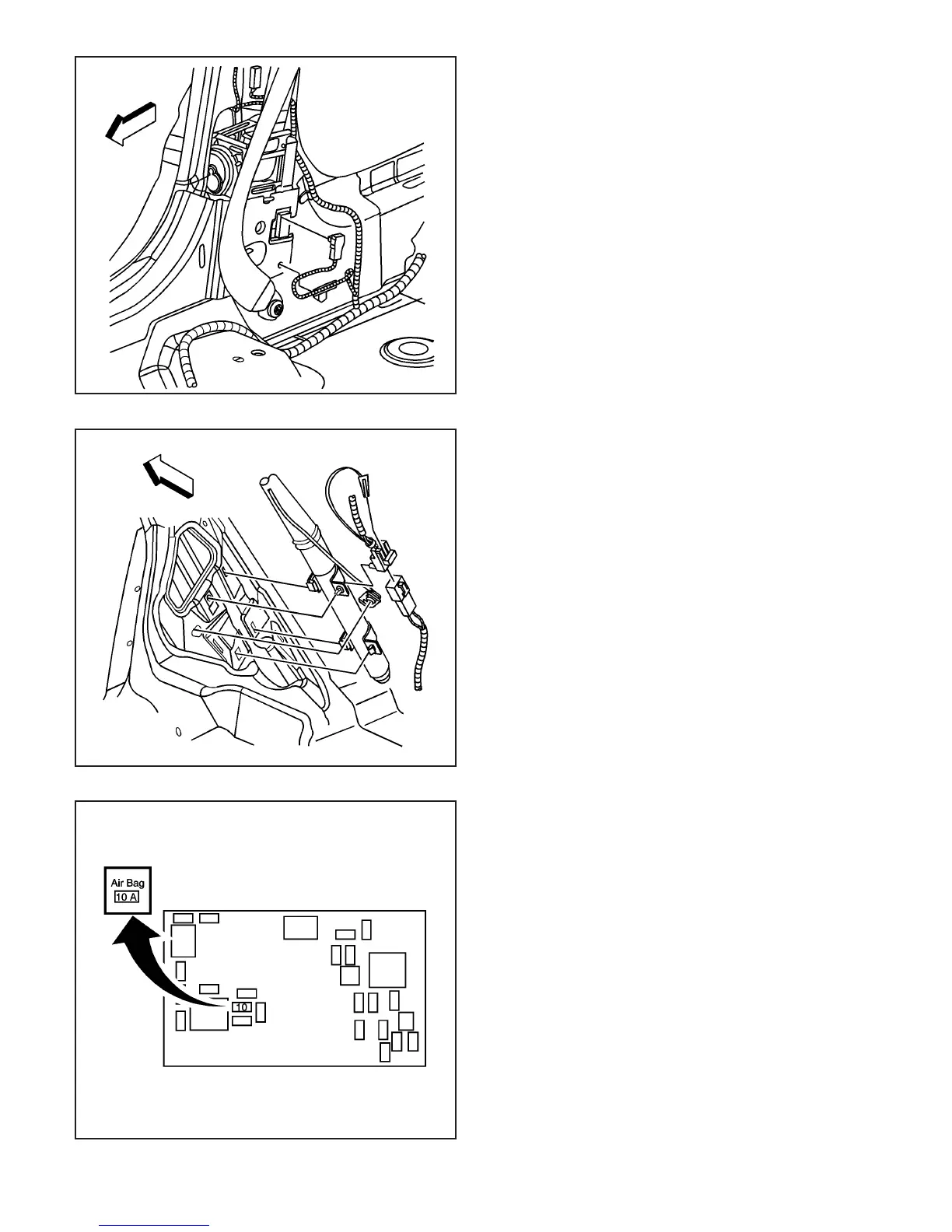 Air Bag
10 A

10