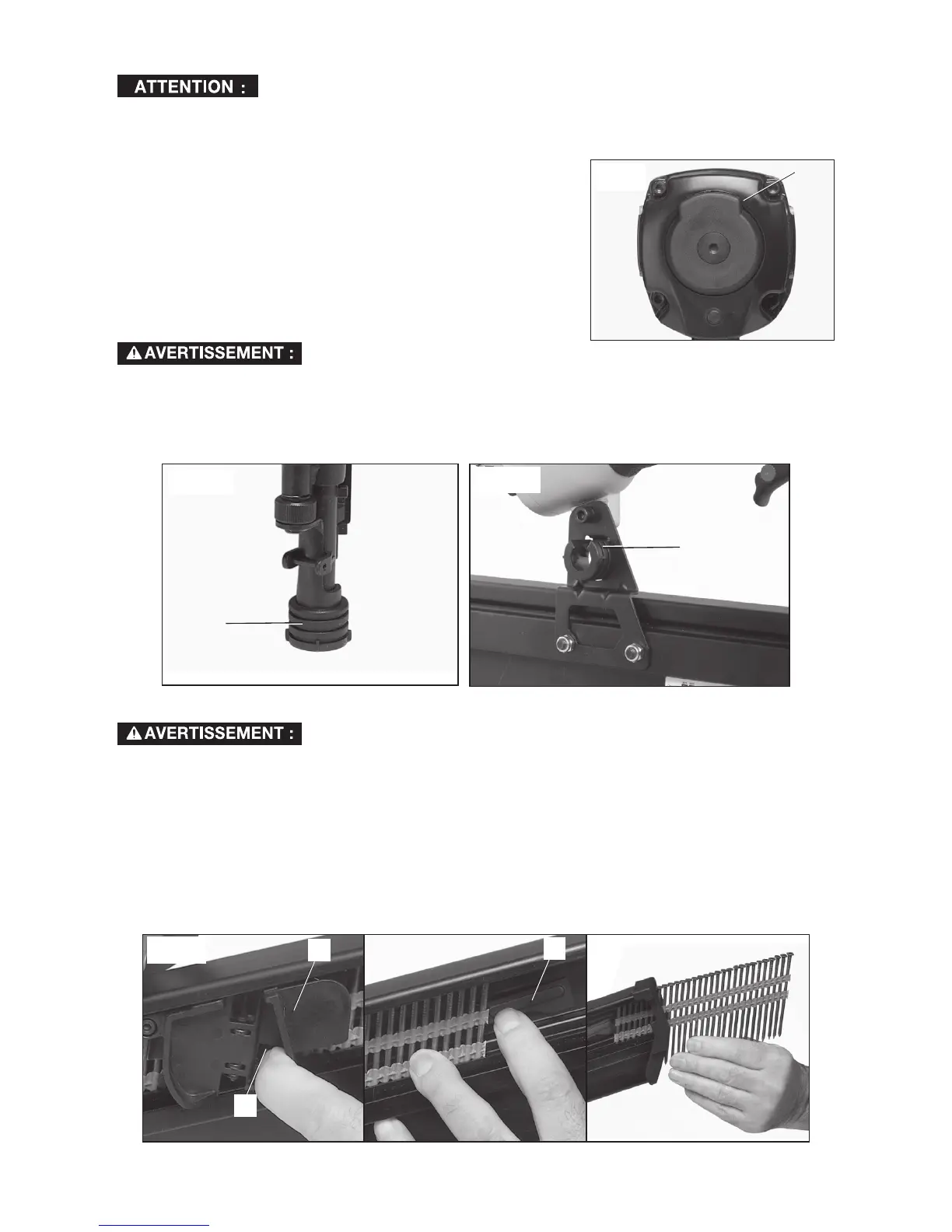 ATTENTION :

AVERTISSEMENT :

AVERTISSEMENT :