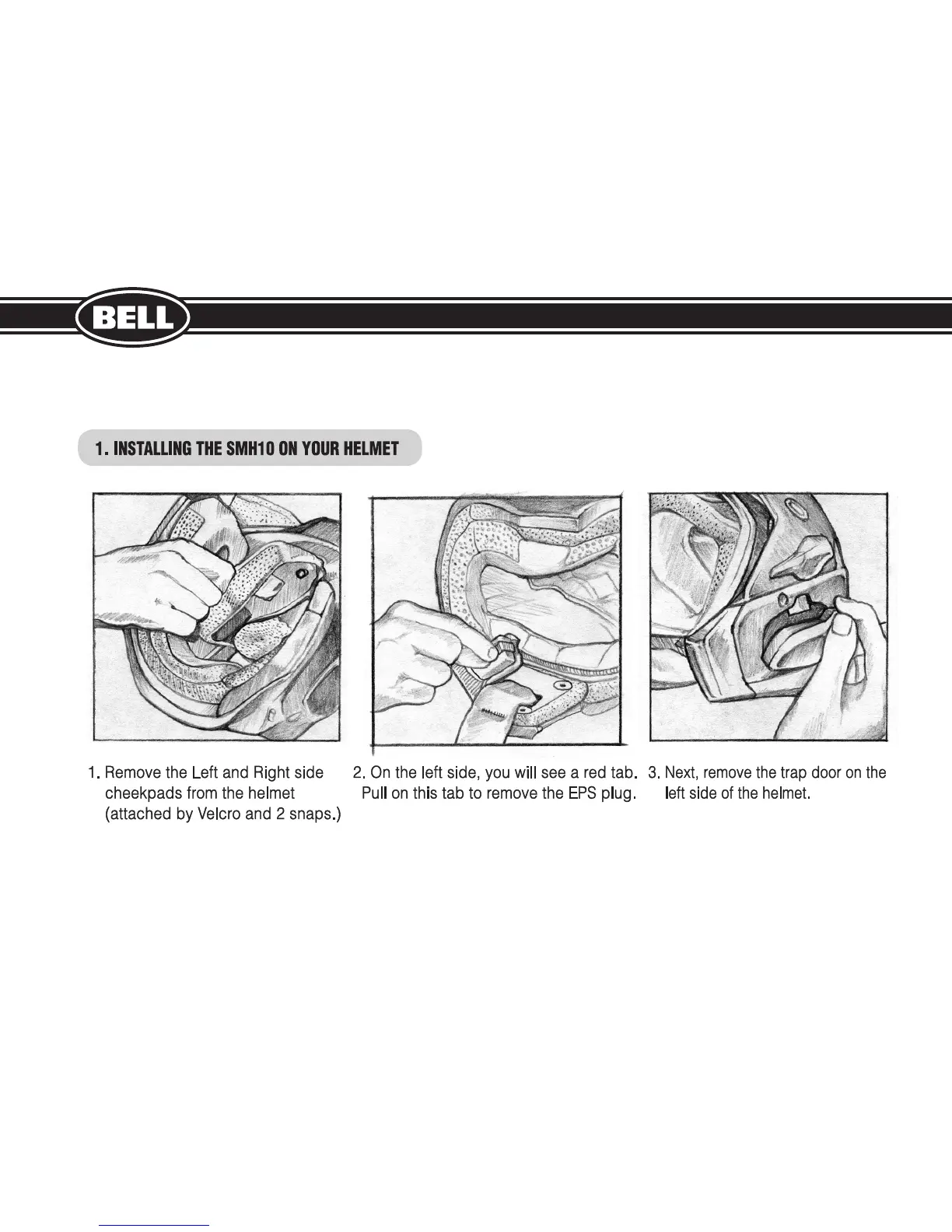 BELL

1. INSTALLING THE SMH10 ON YOUR HELMET

1. Remove the Left and Right side cheekpads from the helmet (attached by Velcro and 2 snaps.)

2. On the left side, you will see a red tab. Pull on this tab to remove the EPS plug.

3. Next, remove the trap door on the left side of the helmet.