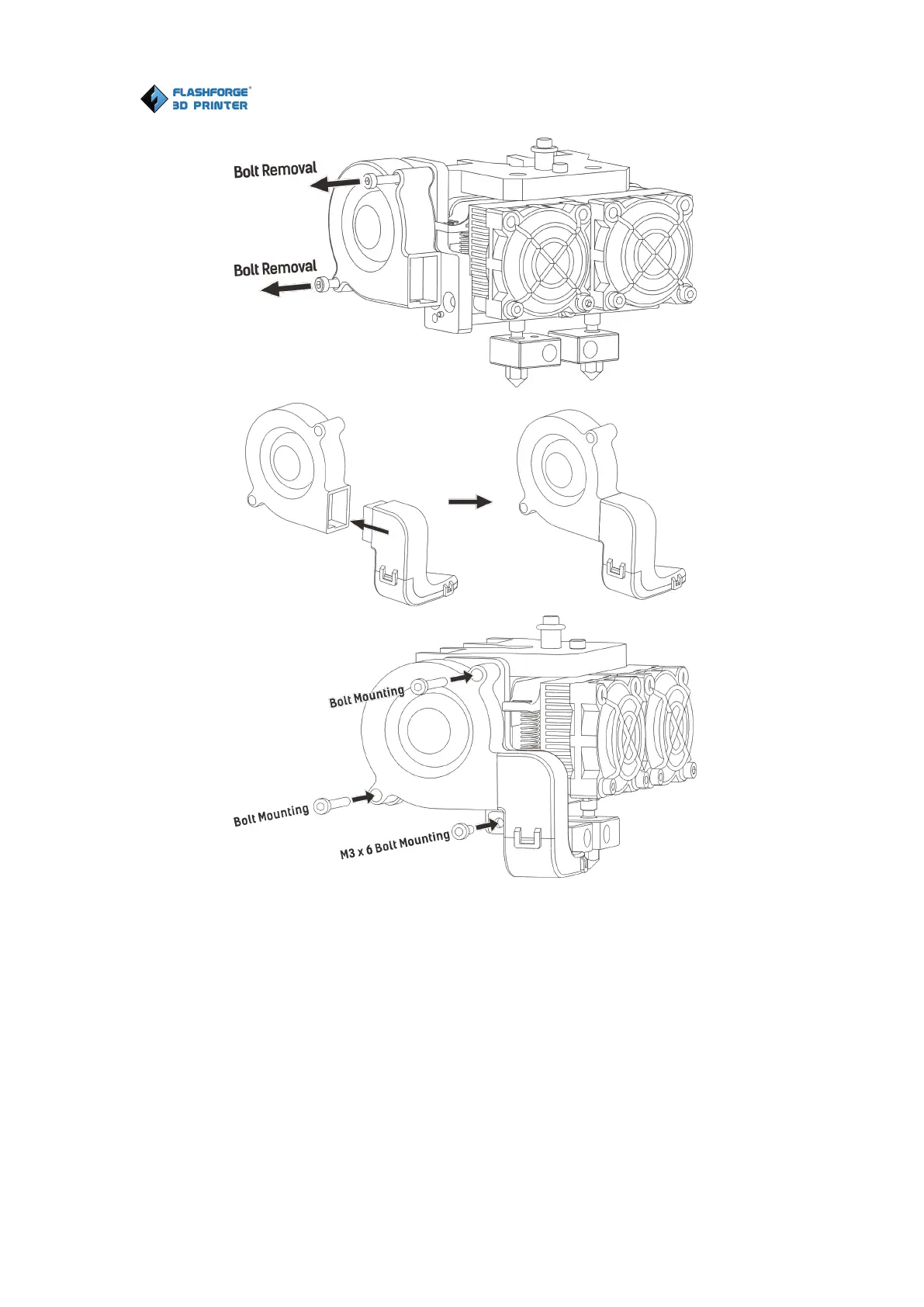 FLASHFORGE®
3D PRINTER

Bolt Removal

Bolt Removal

Bolt Mounting

Bolt Mounting

M3 x 6 Bolt Mounting