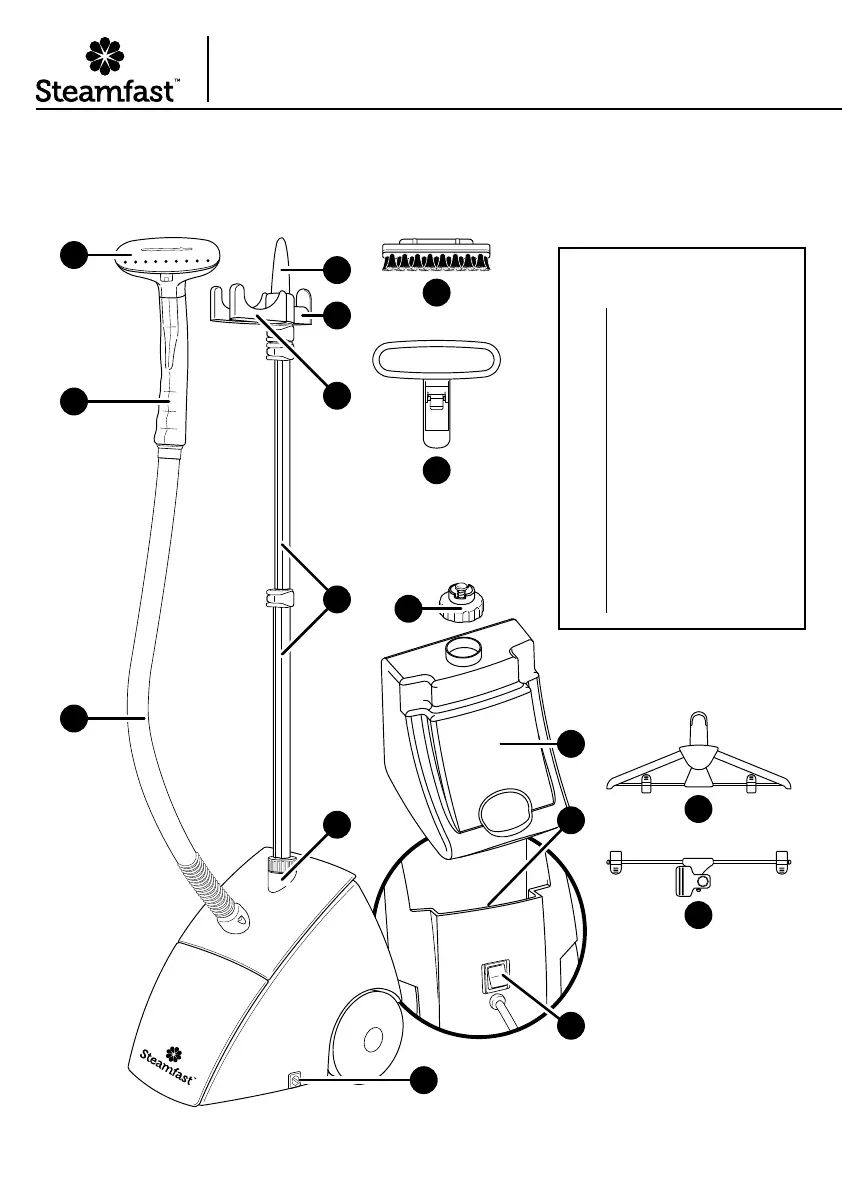 Steamfast™

Steamfast™