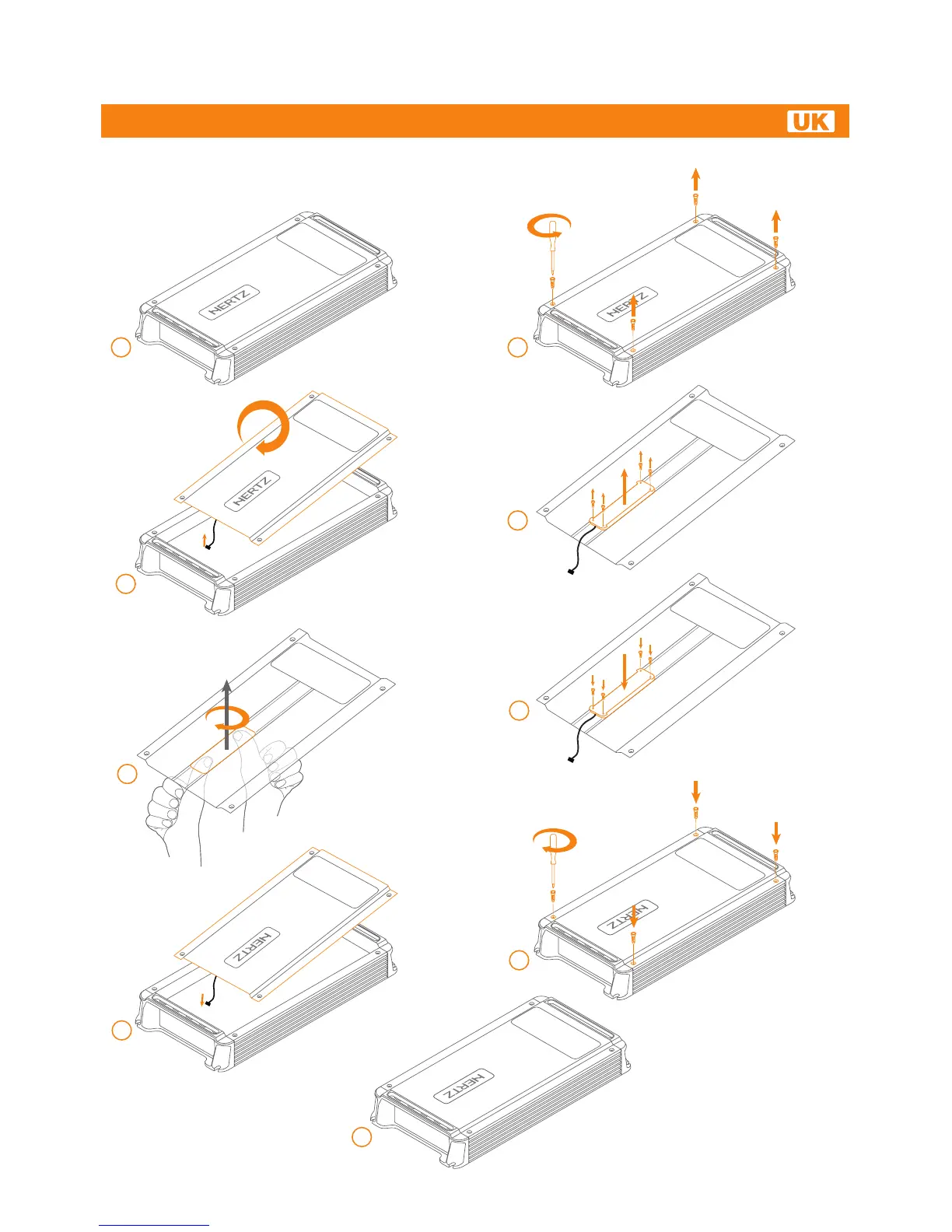 UK

HERTZ

HERTZ

HERTZ

HERTZ

HERTZ

HERTZ