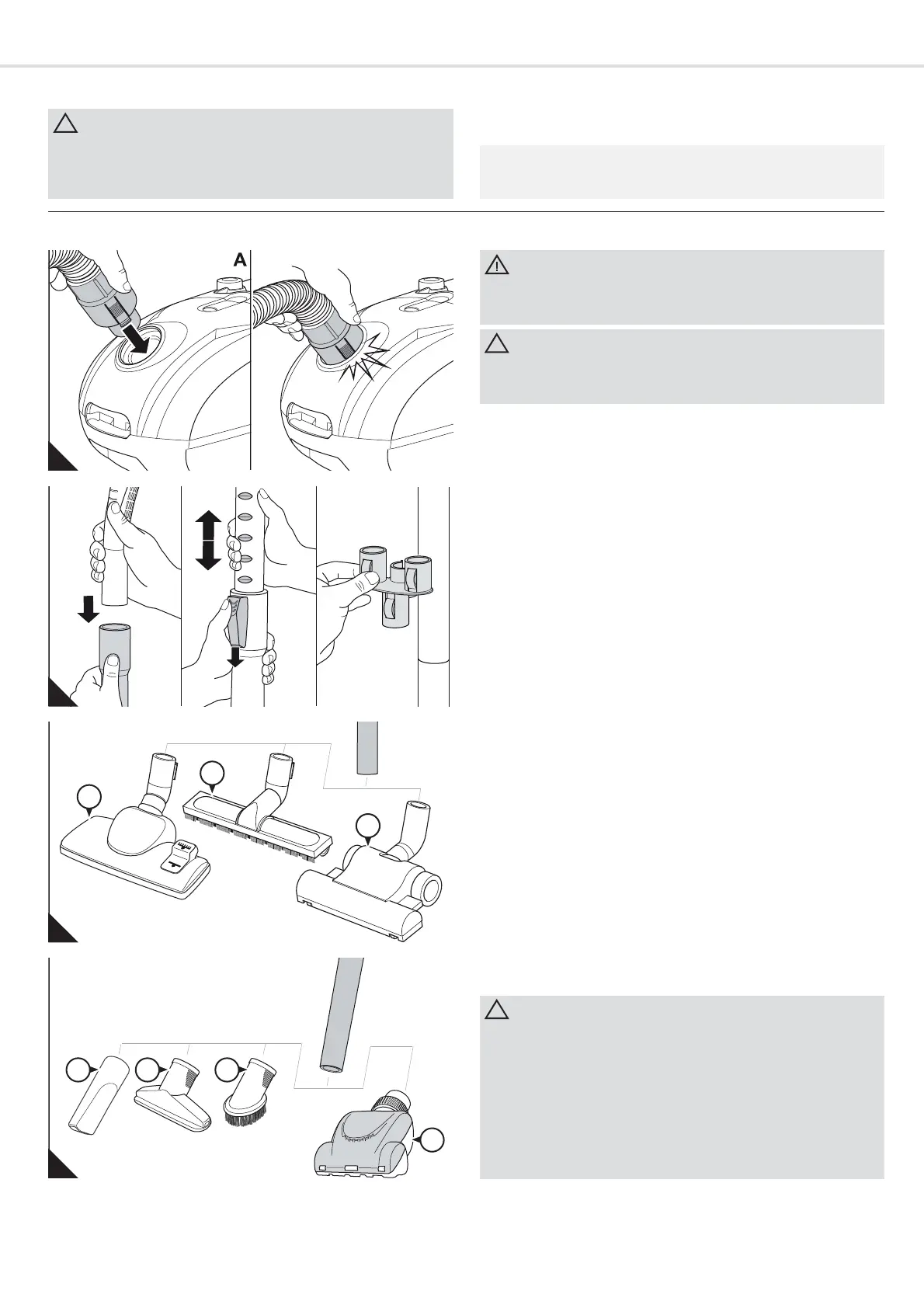 A