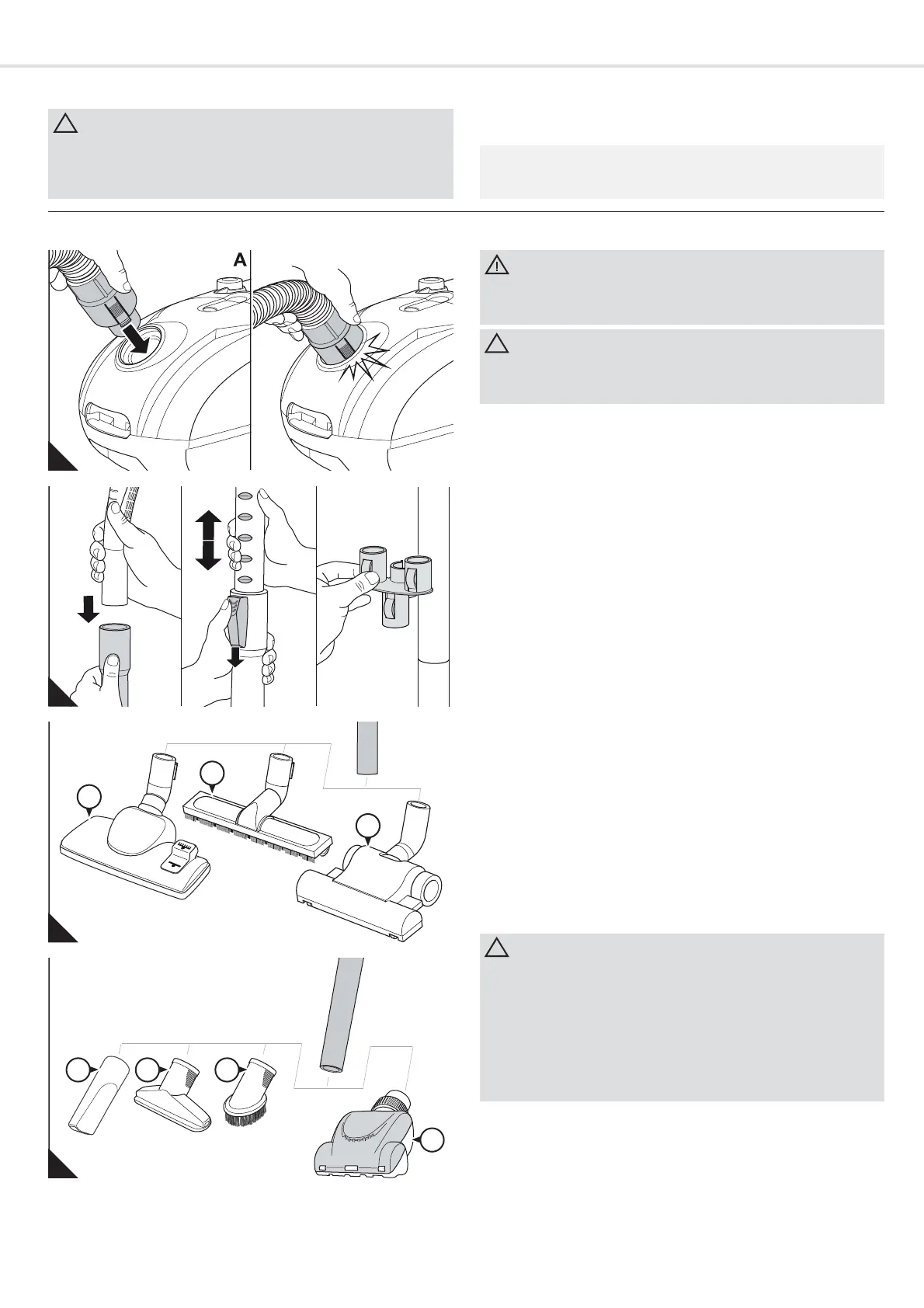 A