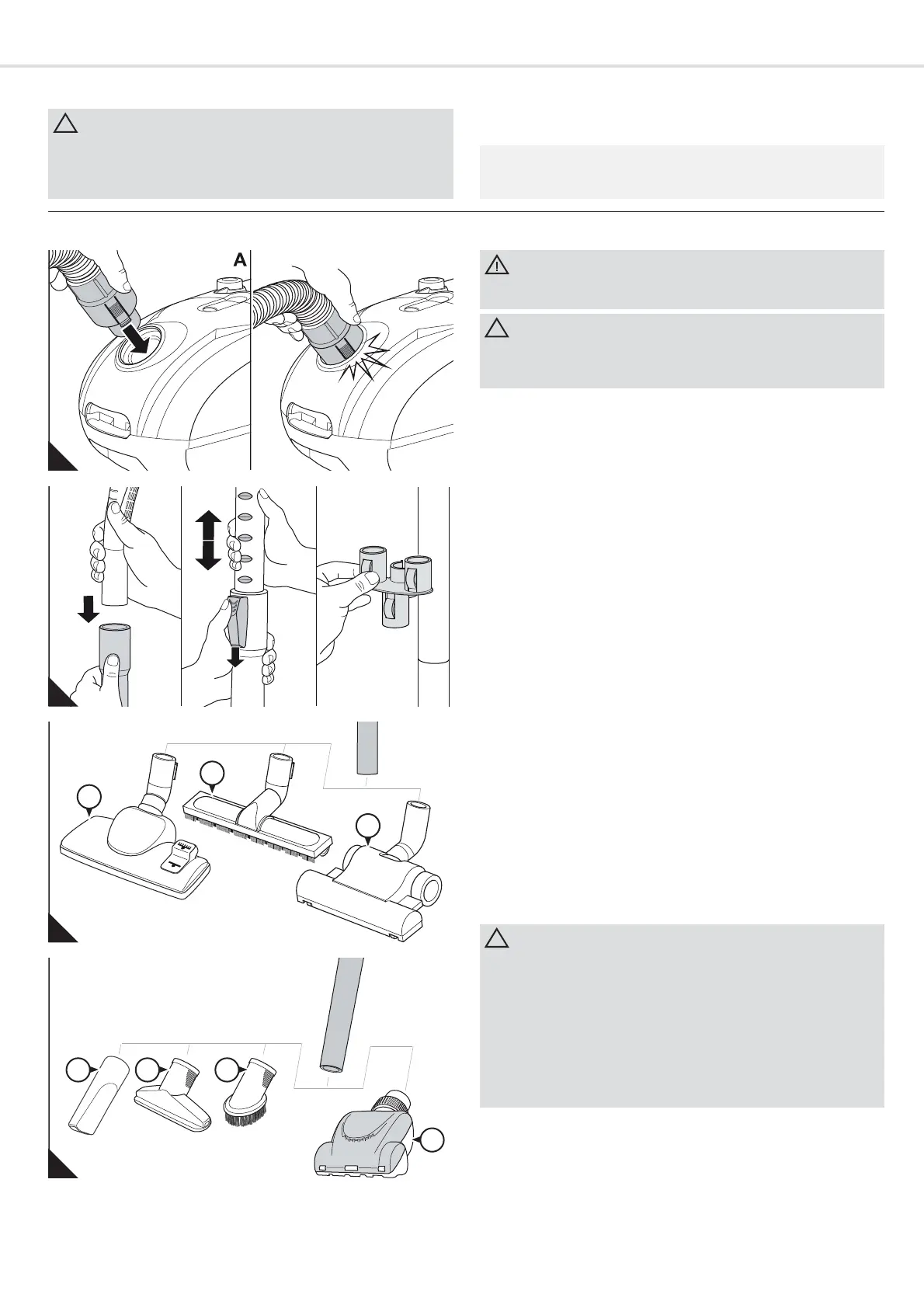 A