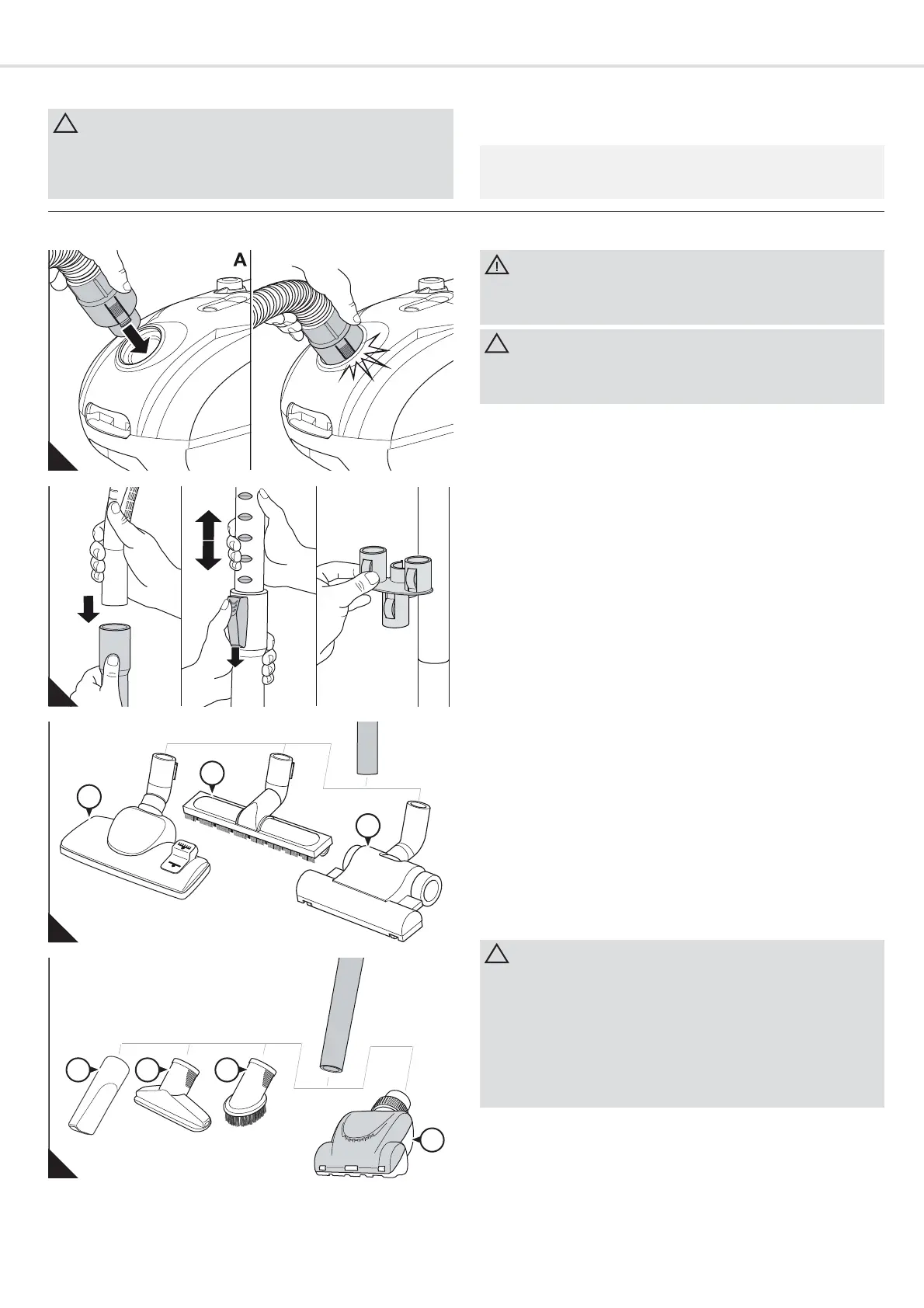 A