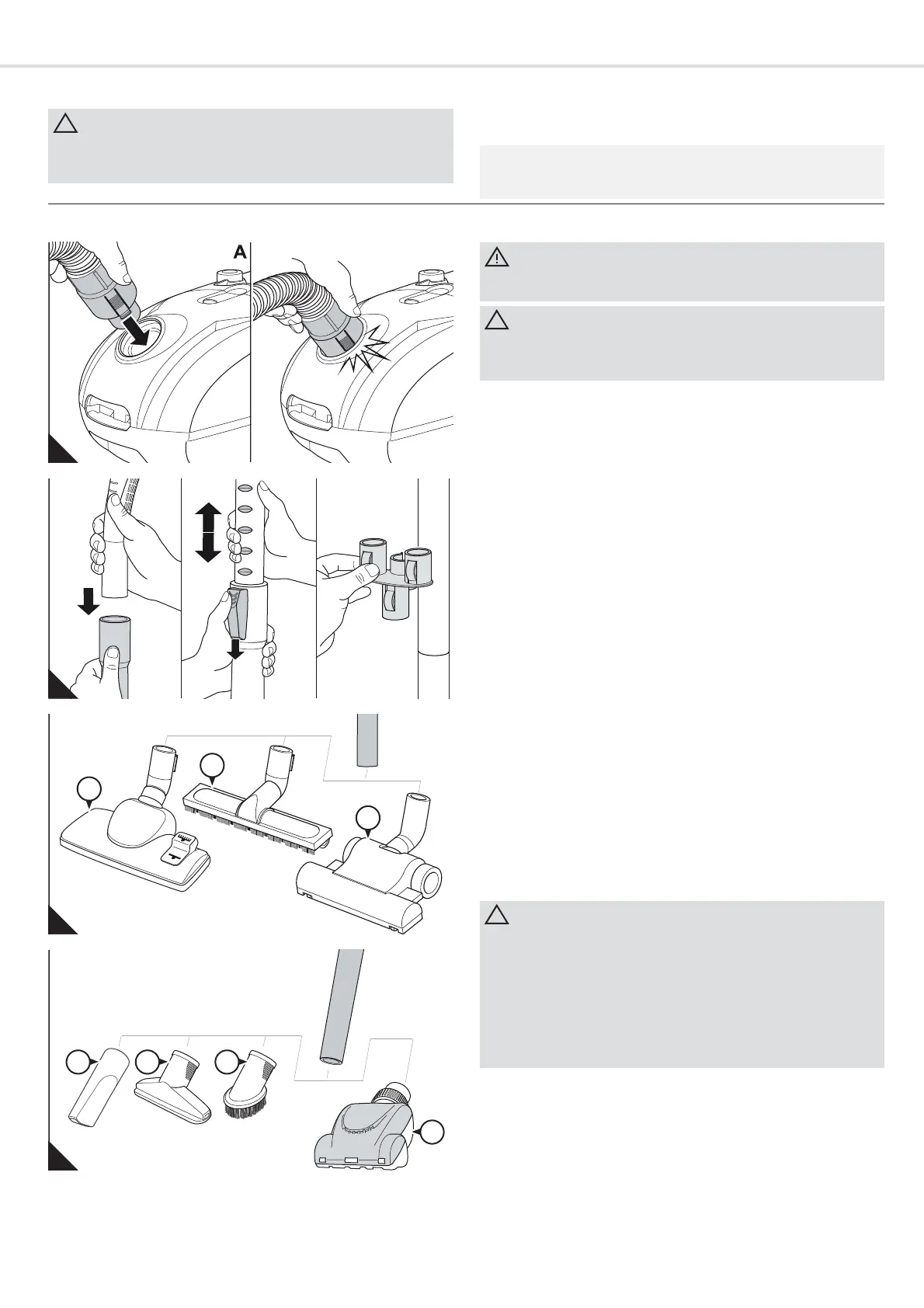 A