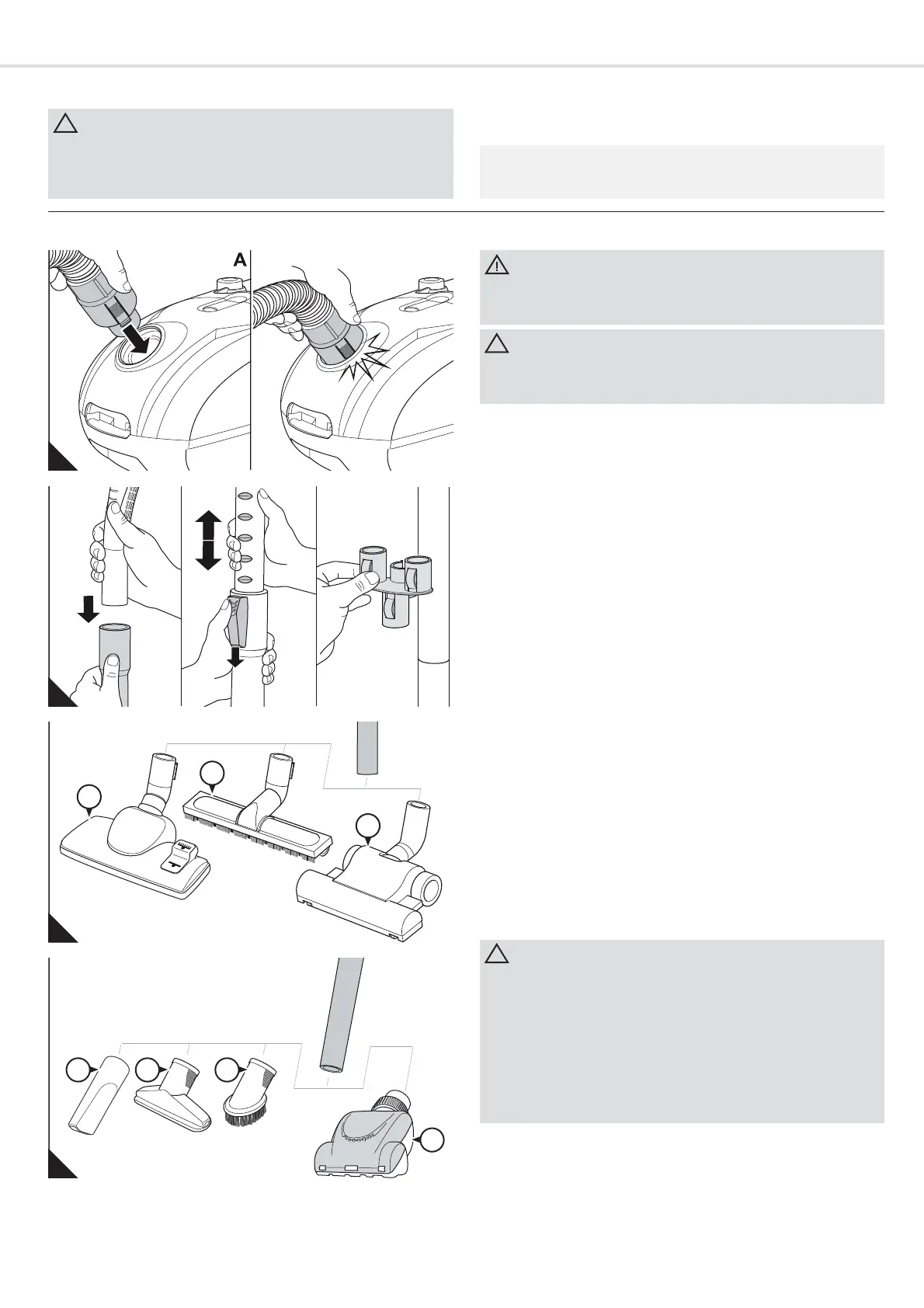 A