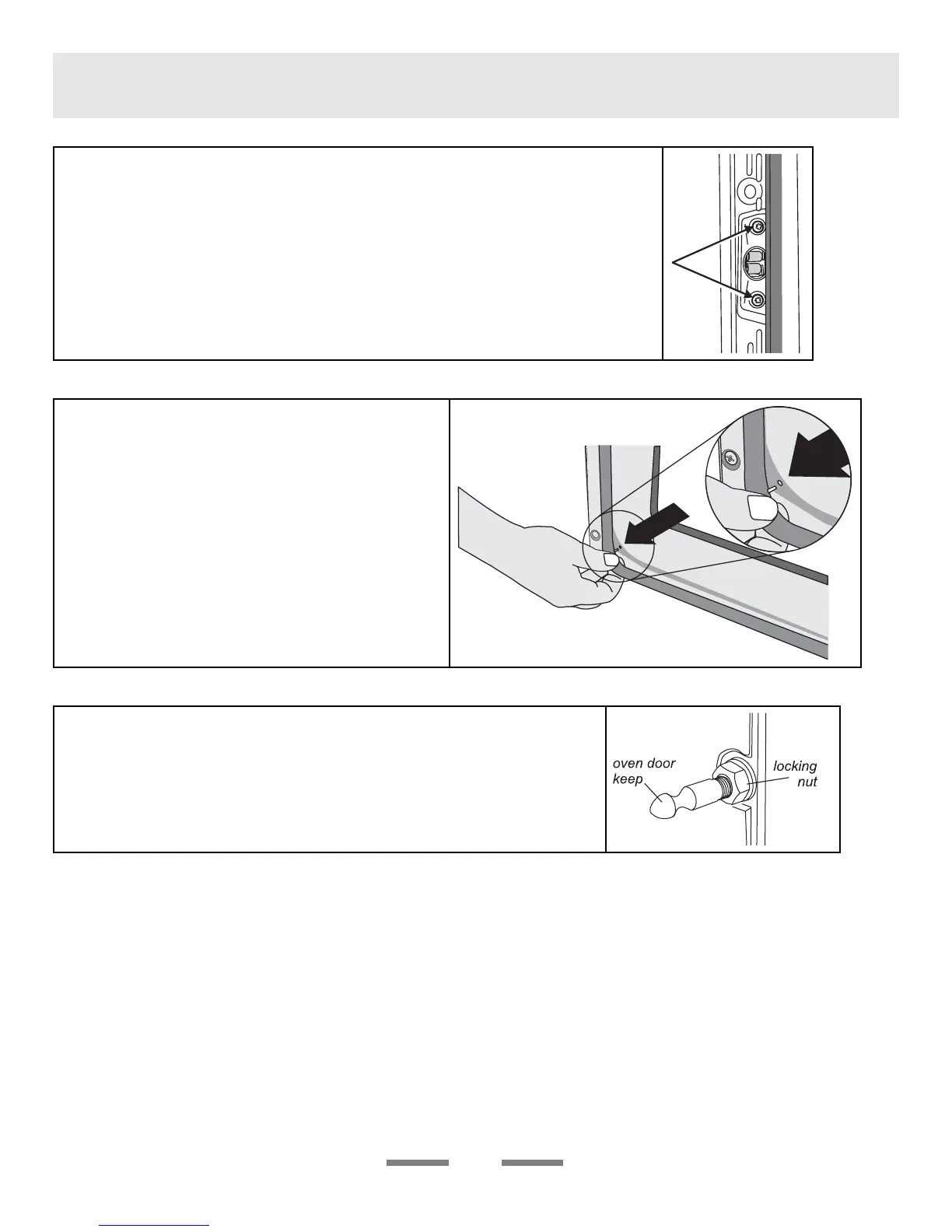 oven door keep

locking nut