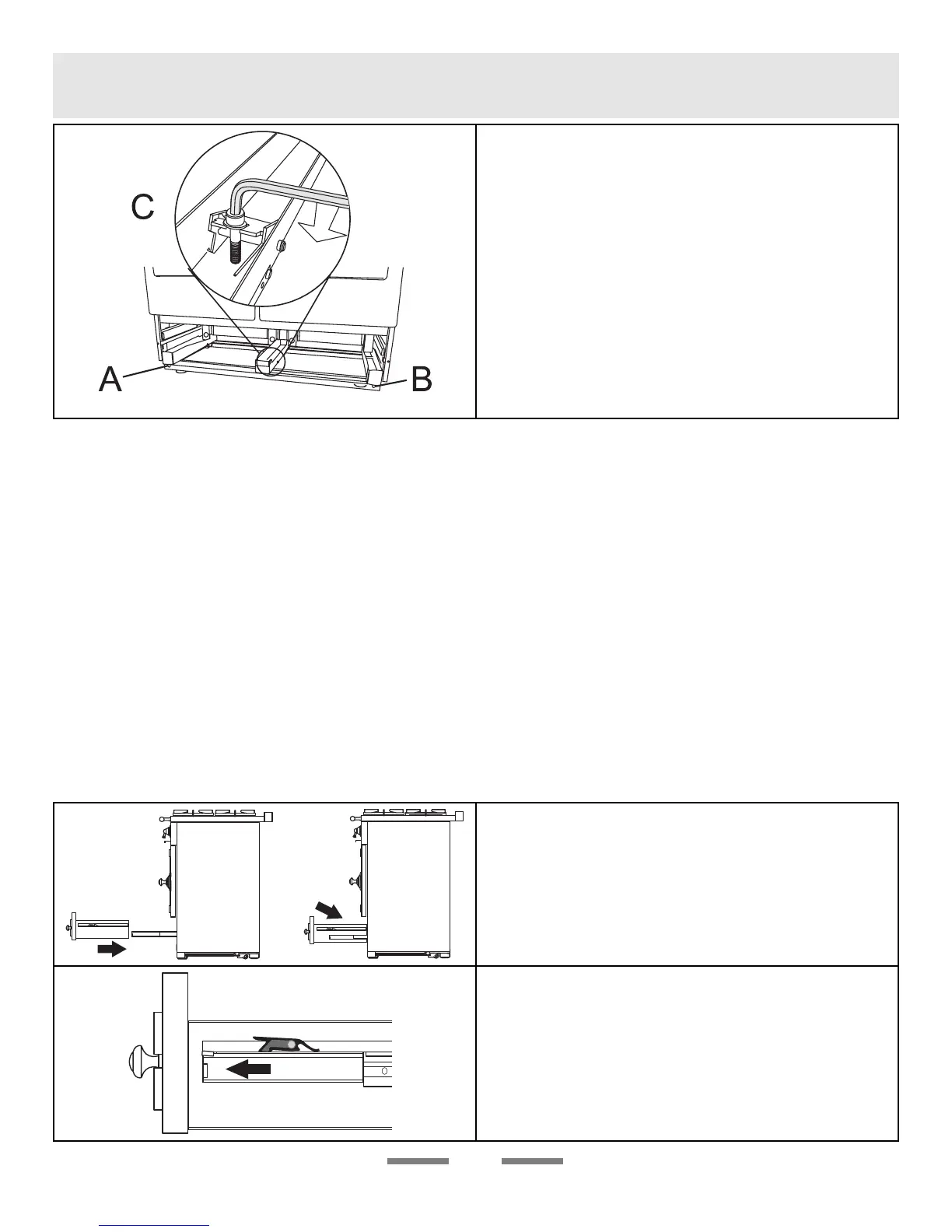 C

A

B