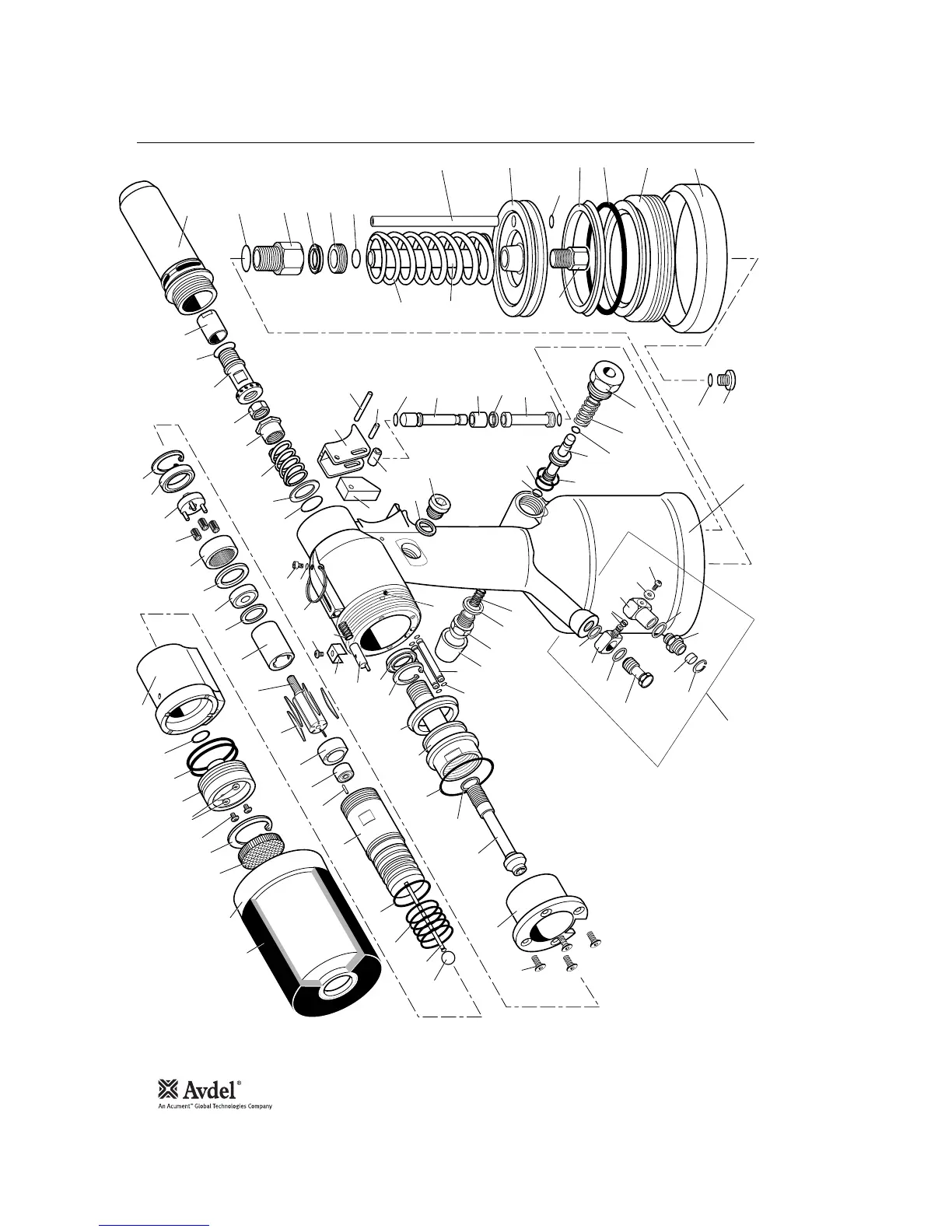 Avdel®
An Acument™ Global Technologies Company