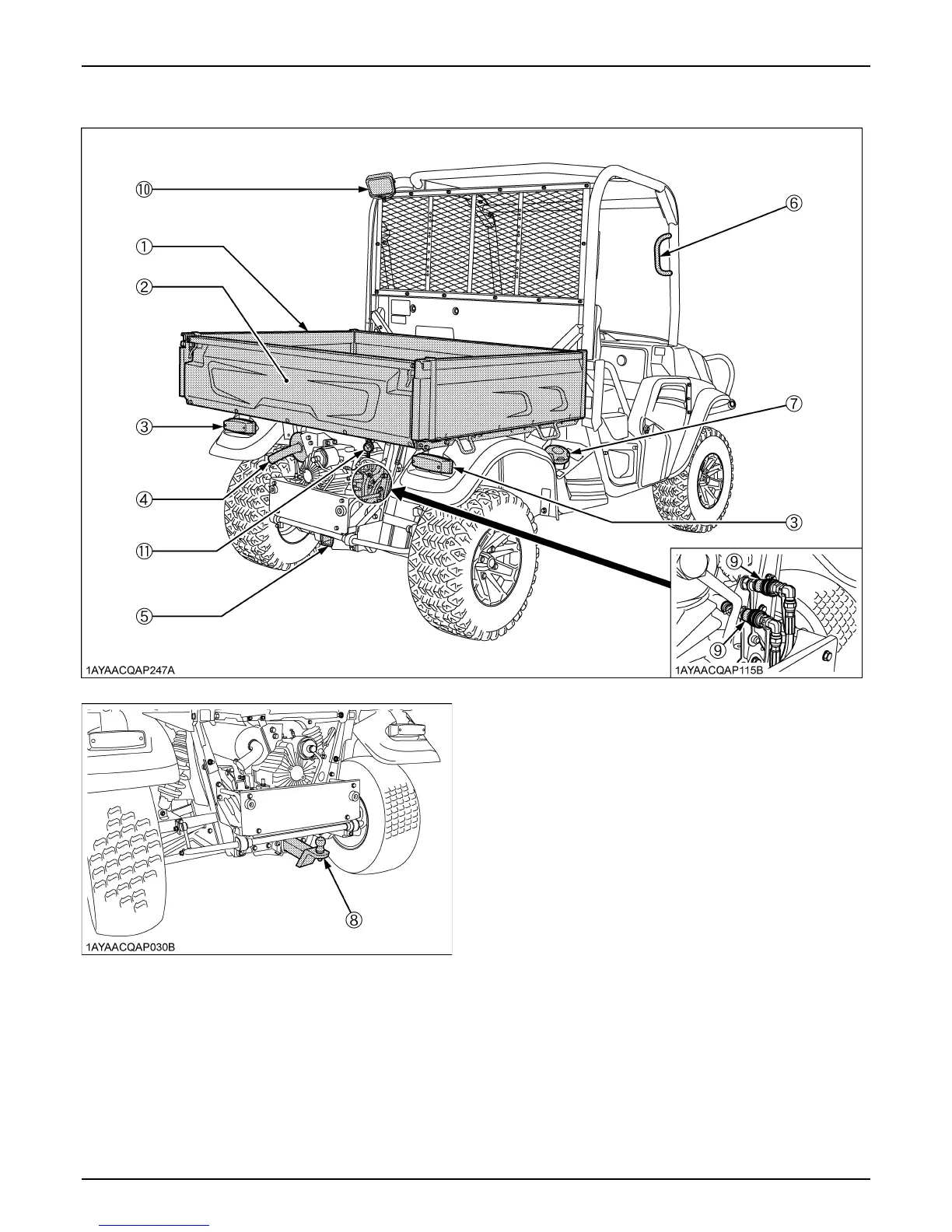 ⑩
①
②
③
④
⑪
⑤
⑥
⑦
③
⑨
⑨
1AYAACQAP247A
1AYAACQAP115B

⑧
1AYAACQAP030B