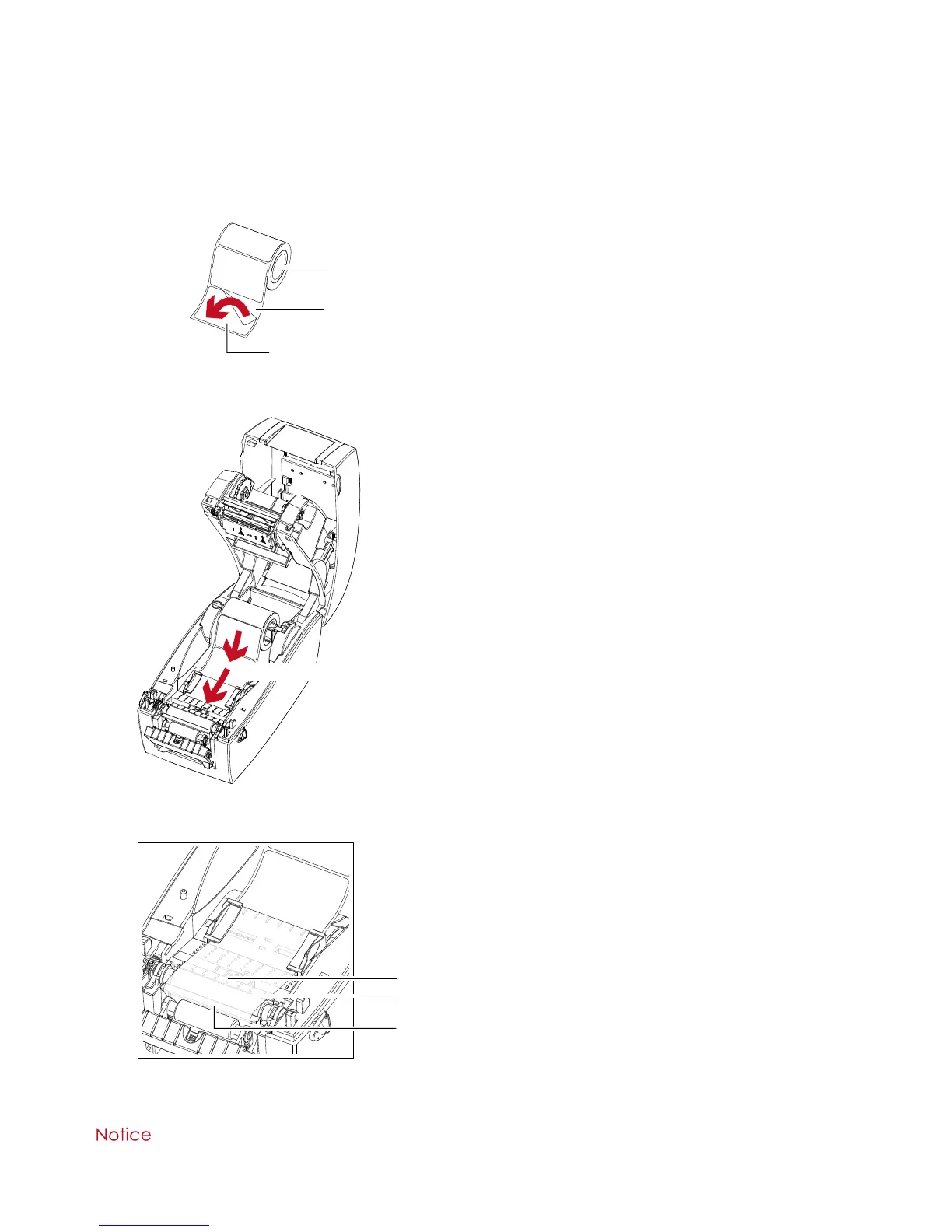 Notice