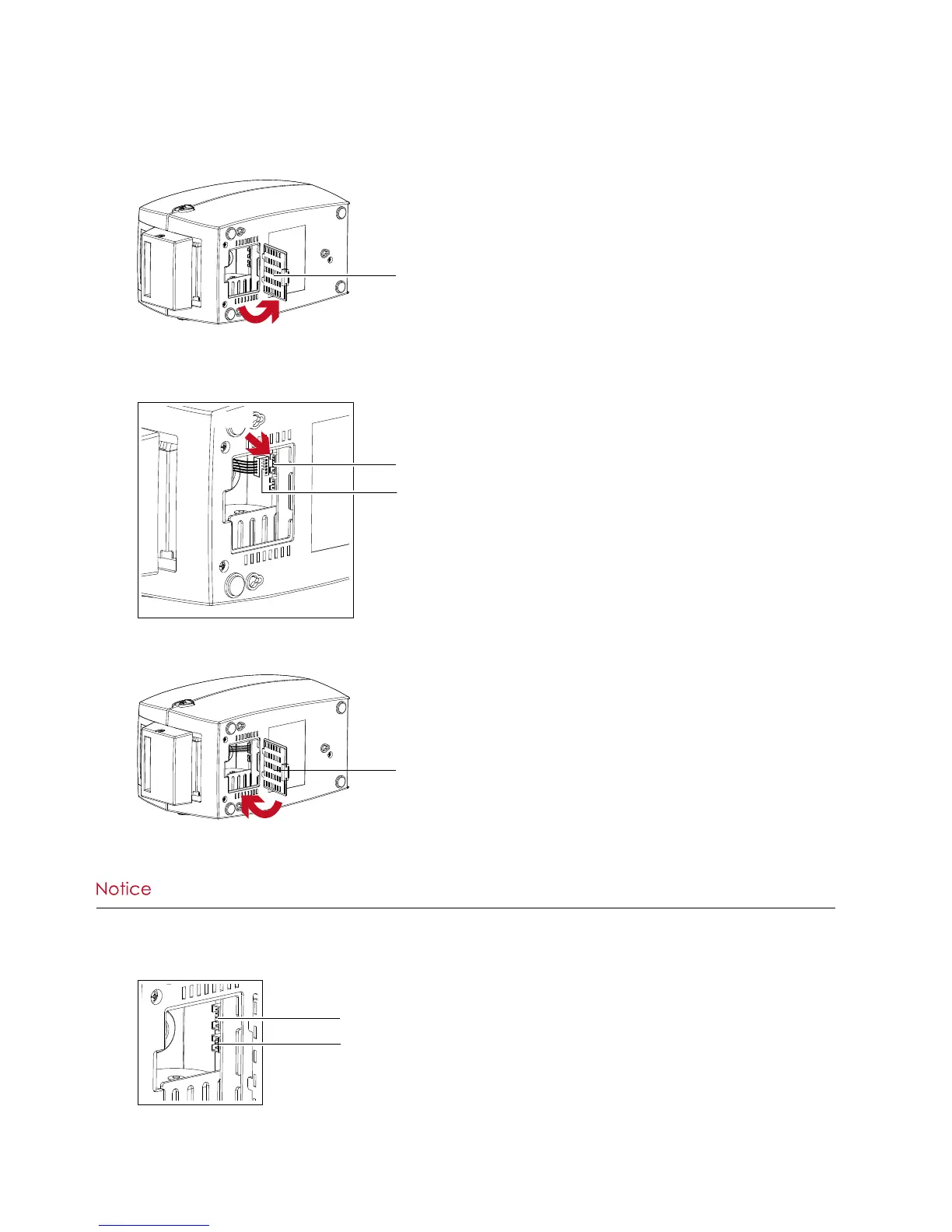 Notice