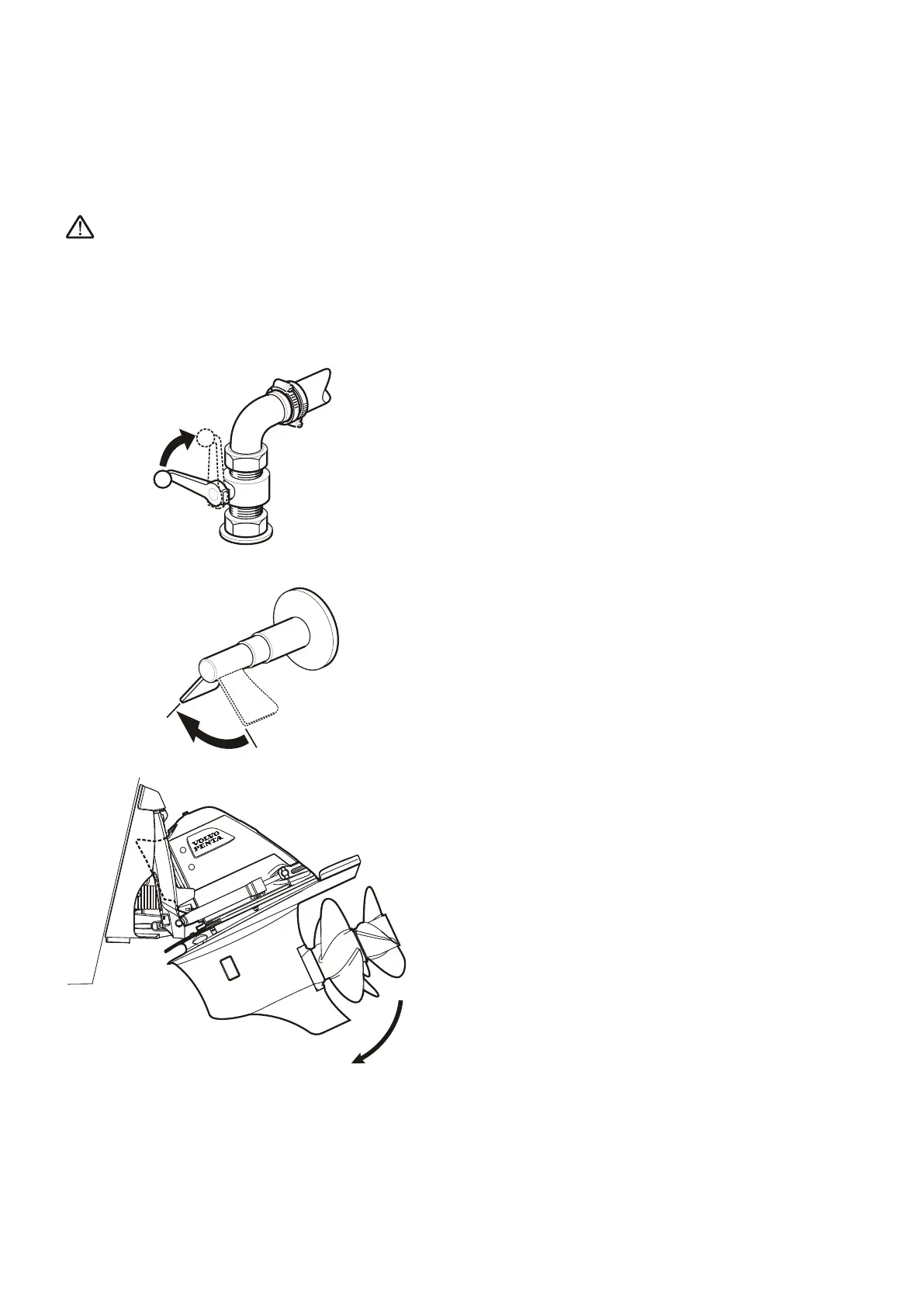 VOLVO PENTA