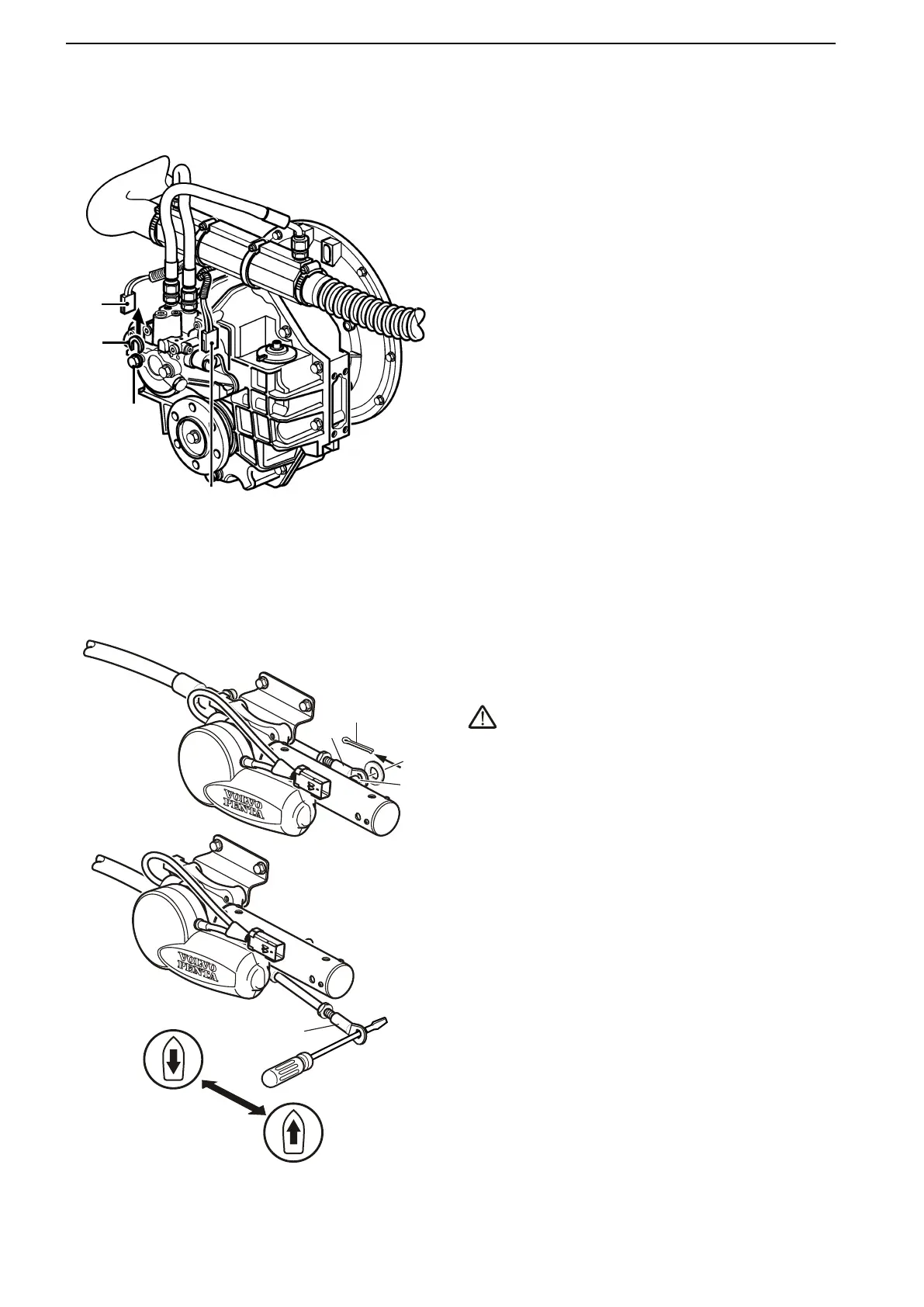 VOLVO
PENTA

VOLVO
PENTA