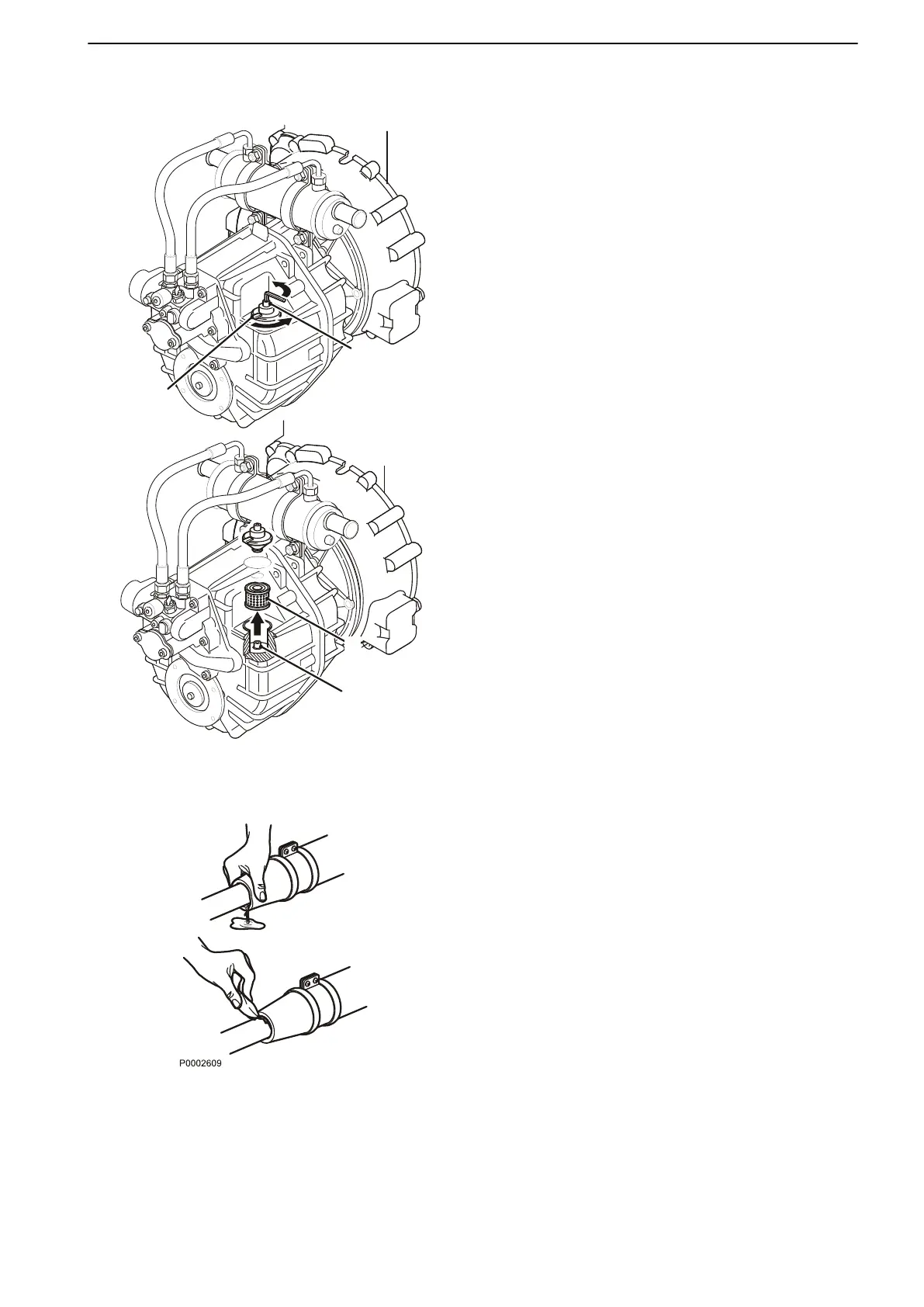 P0002609