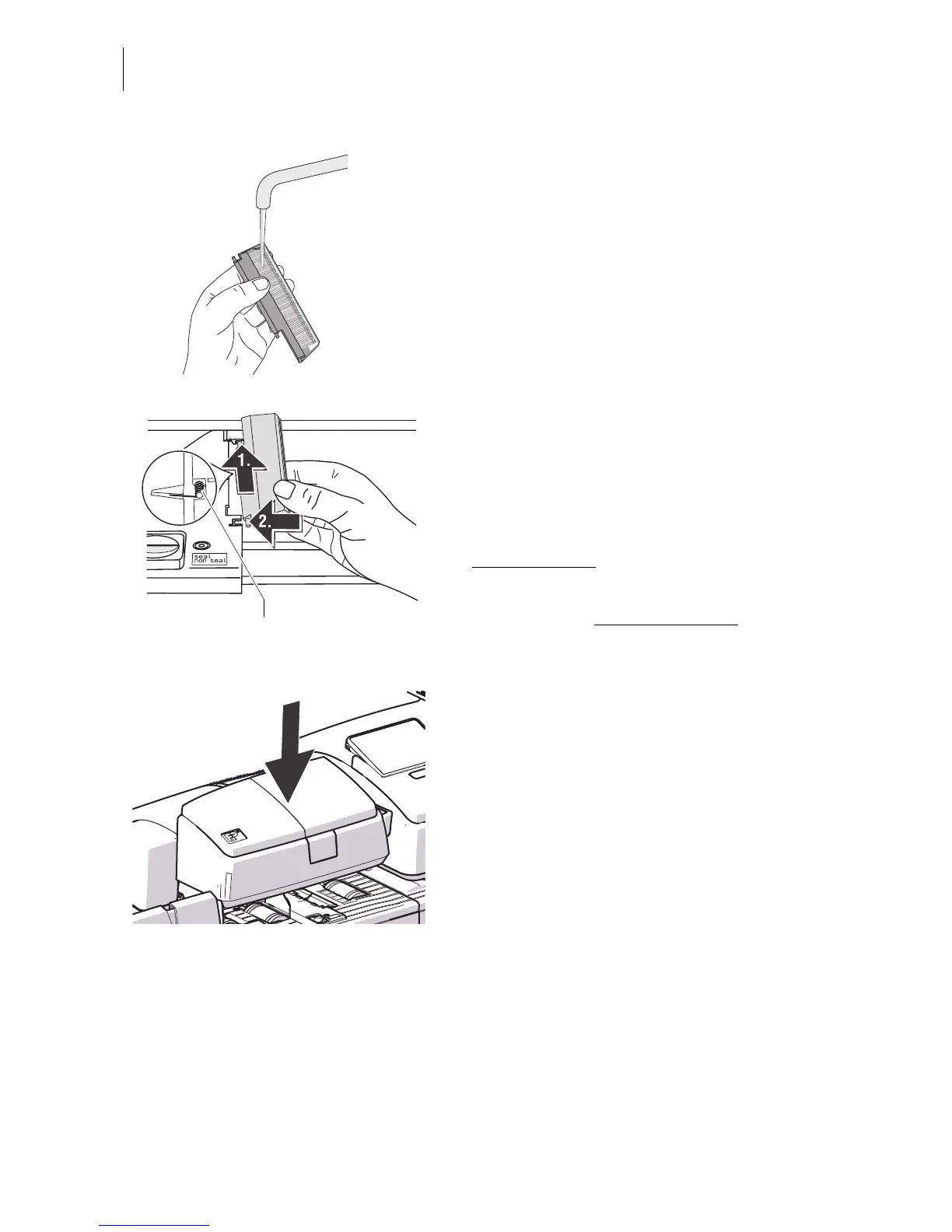 1.

2.

seal
non seal