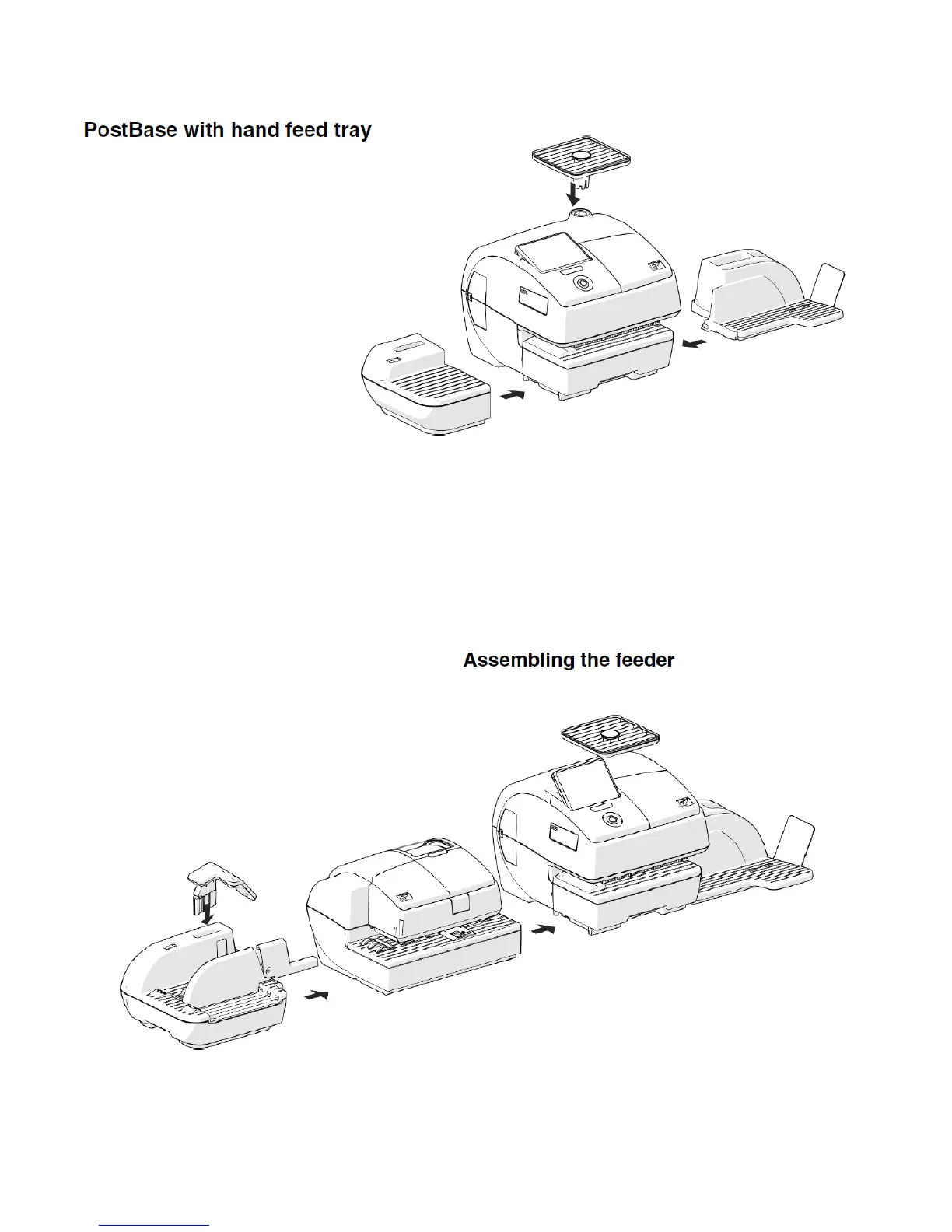 PostBase with hand feed tray

Assembling the feeder